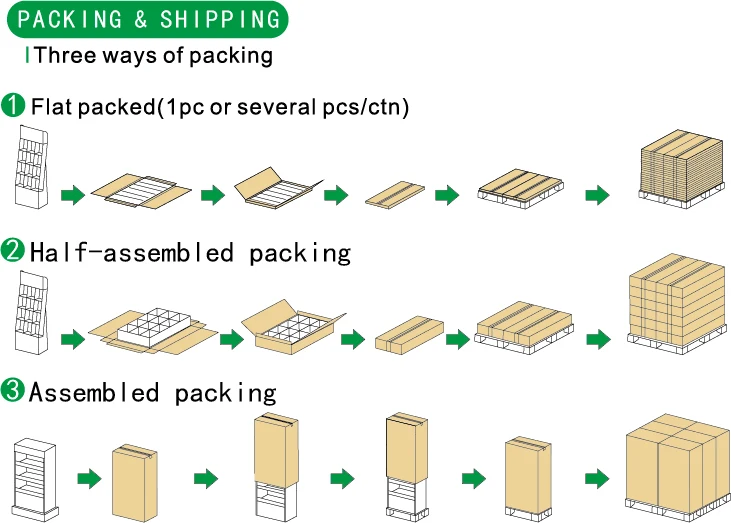 PACKING & SHIPPING

Three ways of packing

1 Flat packed(1pc or several pcs/ctn)

2 Half-assembled packing

3 Assembled packing