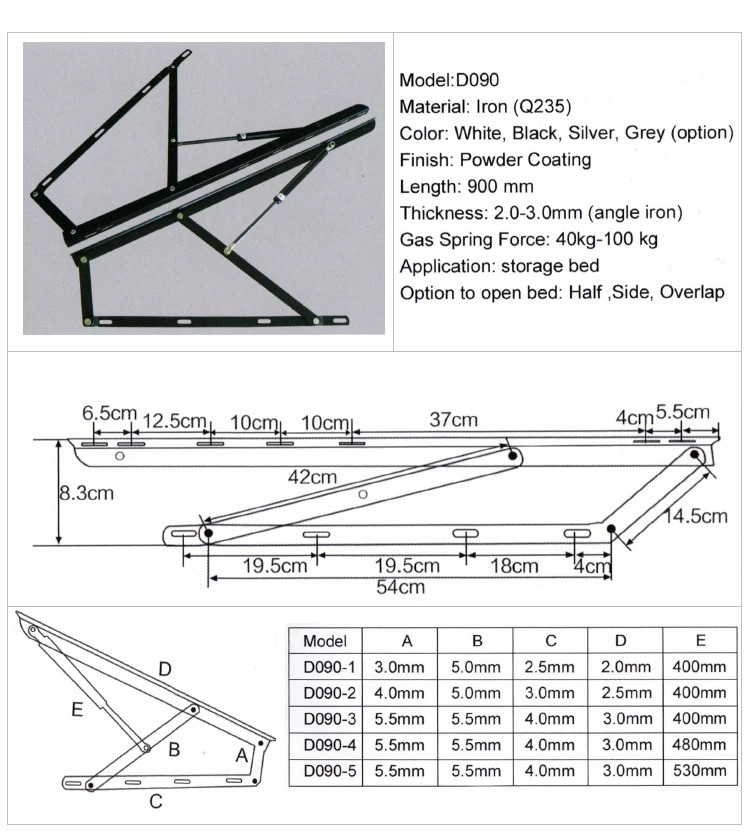 Model:D090
Material: Iron (Q235)
Color: White, Black, Silver, Grey (option)
Finish: Powder Coating
Length: 900 mm
Thickness: 2.0-3.0mm (angle iron)
Gas Spring Force: 40kg-100 kg
Application: storage bed
Option to open bed: Half ,Side, Overlap

6.5cm 12.5cm 10cm 10cm 37cm 4cm 5.5cm
8.3cm
42cm
14.5cm
19.5cm 19.5cm 18cm 4cm
54cm

D
E
B
A
C

| Model | A | B | C | D | E |
|---|---|---|---|---|---|
| D090-1 | 3.0mm | 5.0mm | 2.5mm | 2.0mm | 400mm |
| D090-2 | 4.0mm | 5.0mm | 3.0mm | 2.5mm | 400mm |
| D090-3 | 5.5mm | 5.5mm | 4.0mm | 3.0mm | 400mm |
| D090-4 | 5.5mm | 5.5mm | 4.0mm | 3.0mm | 480mm |
| D090-5 | 5.5mm | 5.5mm | 4.0mm | 3.0mm | 530mm |