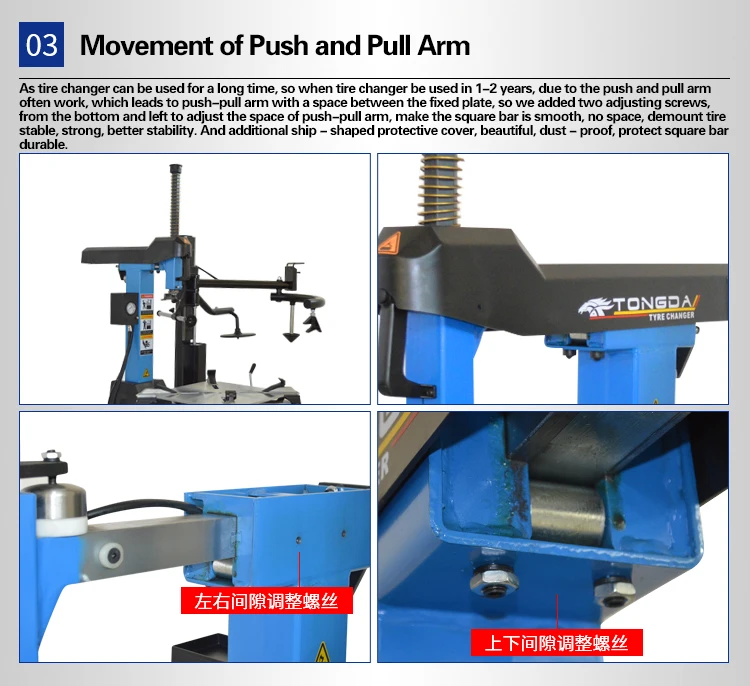 03 Movement of Push and Pull Arm

As tire changer can be used for a long time, so when tire changer be used in 1–2 years, due to the push and pull arm often work, which leads to push–pull arm with a space between the fixed plate, so we added two adjusting screws, from the bottom and left to adjust the space of push–pull arm, make the square bar is smooth, no space, demount tire stable, strong, better stability. And additional ship – shaped protective cover, beautiful, dust – proof, protect square bar durable.

TONGDA
TYRE CHANGER

左右间隙调整螺丝

上下间隙调整螺丝