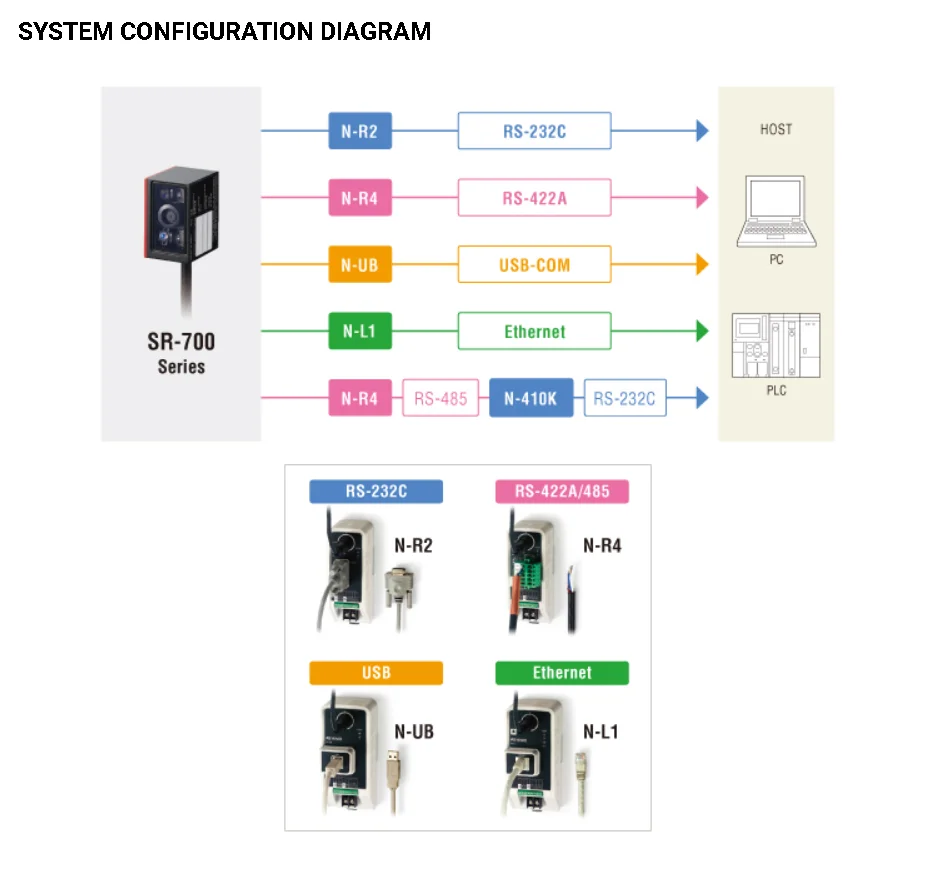 SYSTEM CONFIGURATION DIAGRAM

SR-700
Series

N-R2
RS-232C

N-R4
RS-422A

N-UB
USB-COM

N-L1
Ethernet

N-R4
RS-485
N-410K
RS-232C

HOST
PC
PLC

RS-232C
N-R2

RS-422A/485
N-R4

USB
N-UB

Ethernet
N-L1