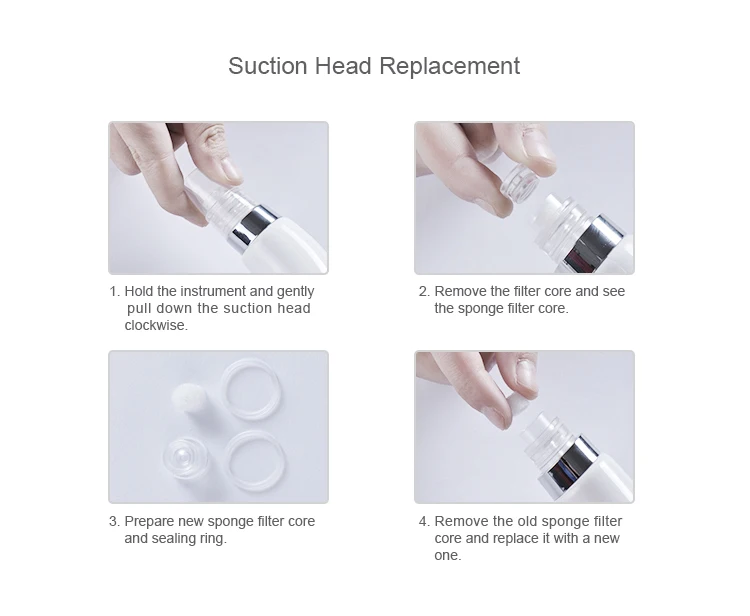 Suction Head Replacement

1. Hold the instrument and gently pull down the suction head clockwise.

2. Remove the filter core and see the sponge filter core.

3. Prepare new sponge filter core and sealing ring.

4. Remove the old sponge filter core and replace it with a new one.