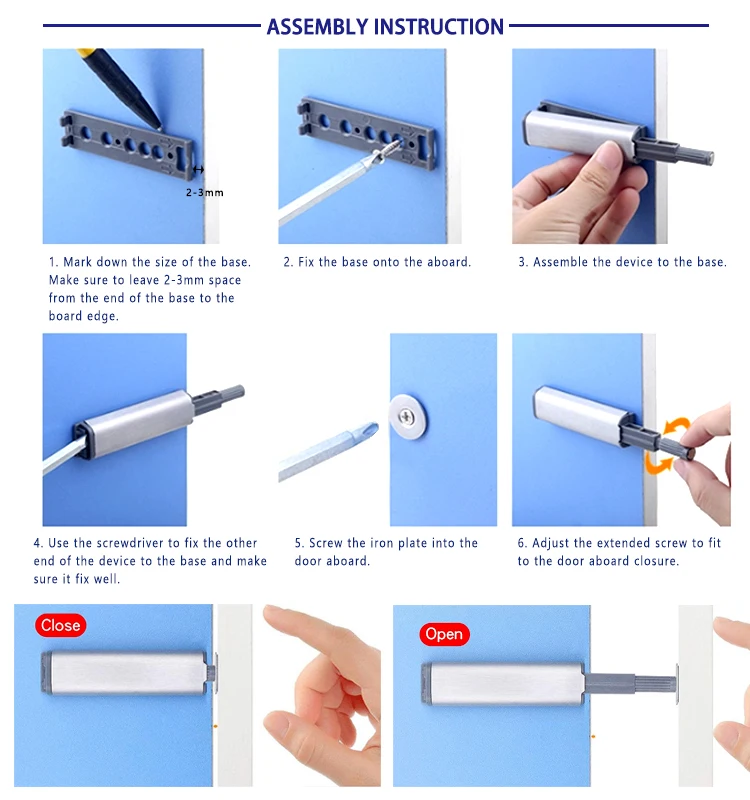 ASSEMBLY INSTRUCTION

2-3mm

1. Mark down the size of the base. Make sure to leave 2-3mm space from the end of the base to the board edge.

2. Fix the base onto the aboard.

3. Assemble the device to the base.

4. Use the screwdriver to fix the other end of the device to the base and make sure it fix well.

5. Screw the iron plate into the door aboard.

6. Adjust the extended screw to fit to the door aboard closure.

Close

Open