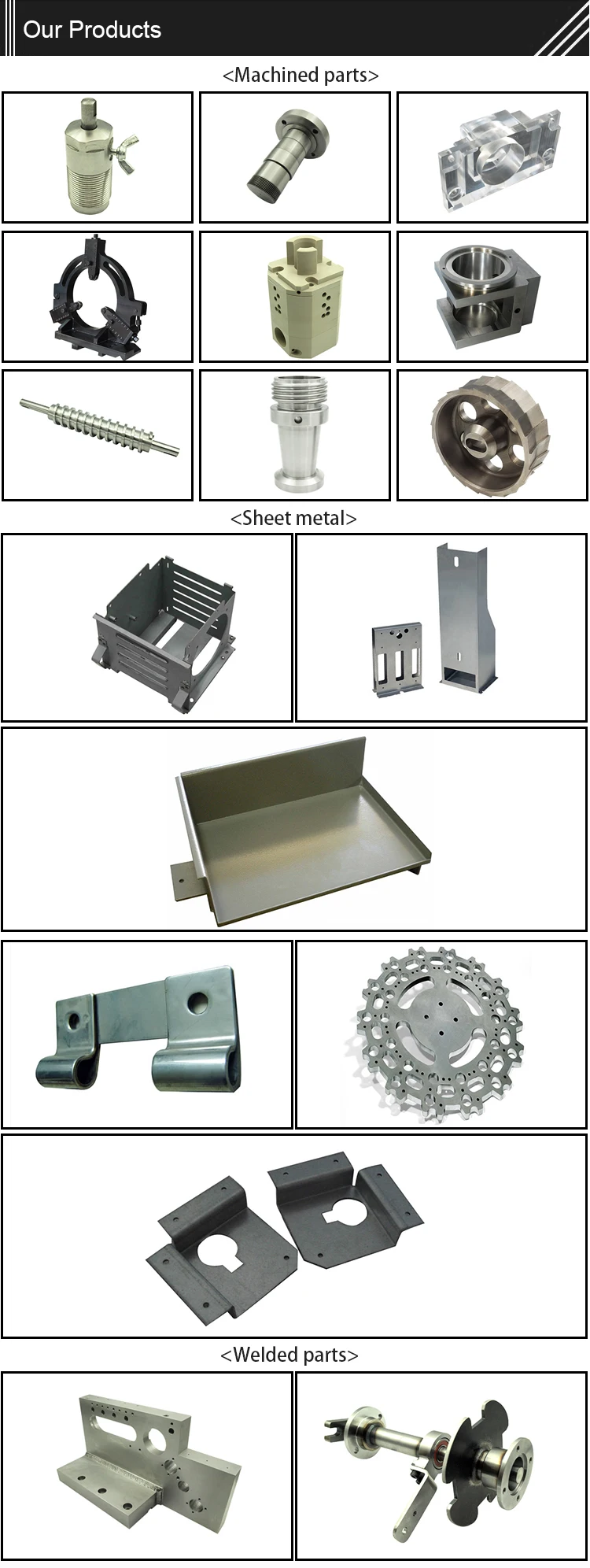 Our Products

<Machined parts>

<Sheet metal>

<Welded parts>