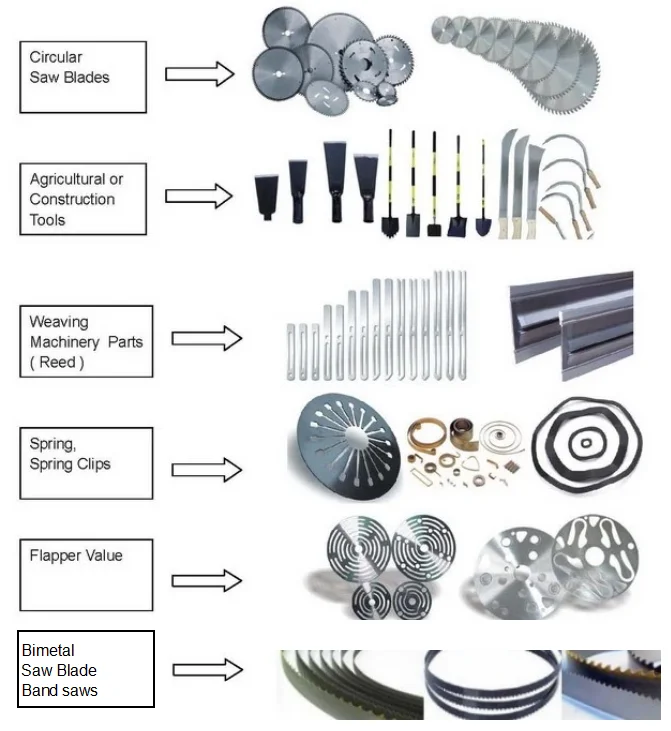 Circular Saw Blades

Agricultural or Construction Tools

Weaving Machinery Parts ( Reed )

Spring, Spring Clips

Flapper Value

Bimetal Saw Blade Band saws