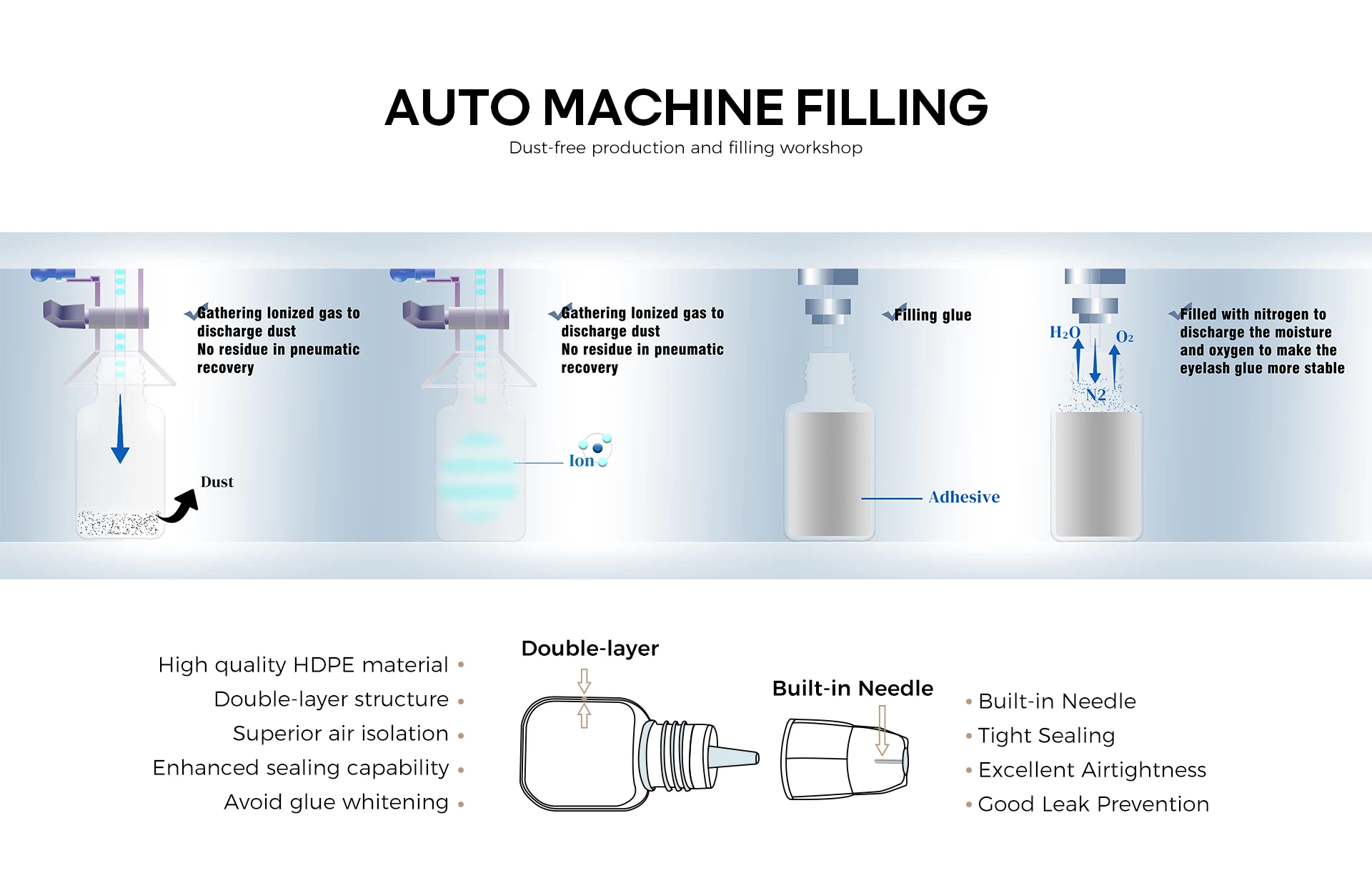 AUTO MACHINE FILLING

Dust-free production and filling workshop

Gathering Ionized gas to discharge dust
No residue in pneumatic recovery

Dust

Gathering Ionized gas to discharge dust
No residue in pneumatic recovery

Ion

Filling glue

Adhesive

$H_2O$
$O_2$
N2

Filled with nitrogen to discharge the moisture and oxygen to make the eyelash glue more stable

High quality HDPE material •
Double-layer structure •
Superior air isolation •
Enhanced sealing capability •
Avoid glue whitening •

Double-layer

Built-in Needle

• Built-in Needle
• Tight Sealing
• Excellent Airtightness
• Good Leak Prevention