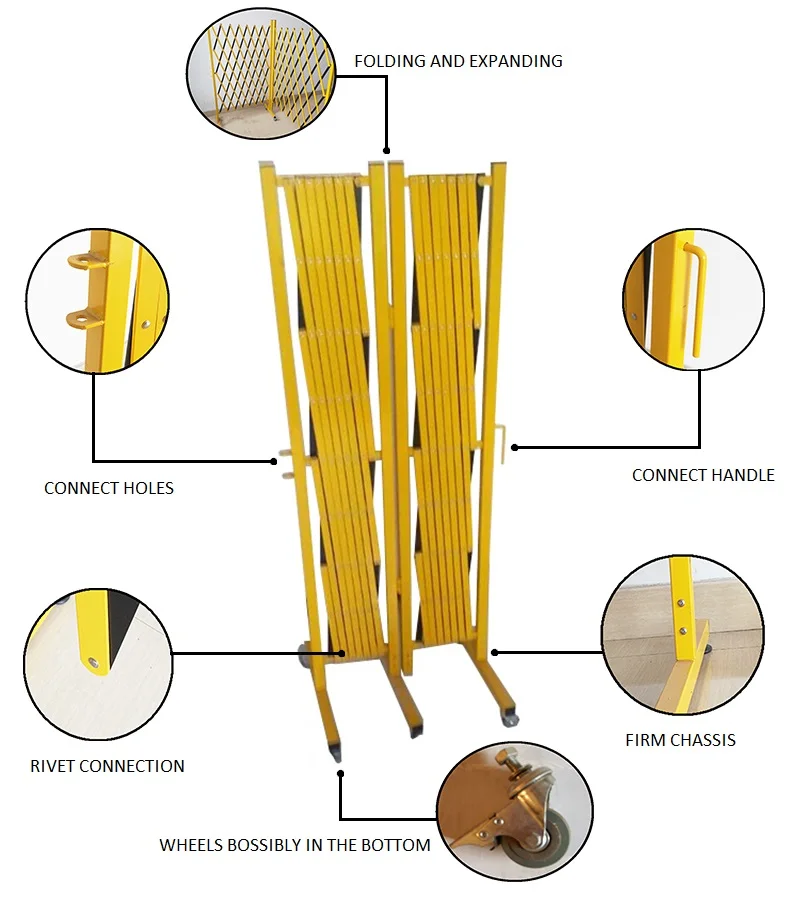 FOLDING AND EXPANDING

CONNECT HOLES

CONNECT HANDLE

RIVET CONNECTION

FIRM CHASSIS

WHEELS BOSSIBLY IN THE BOTTOM