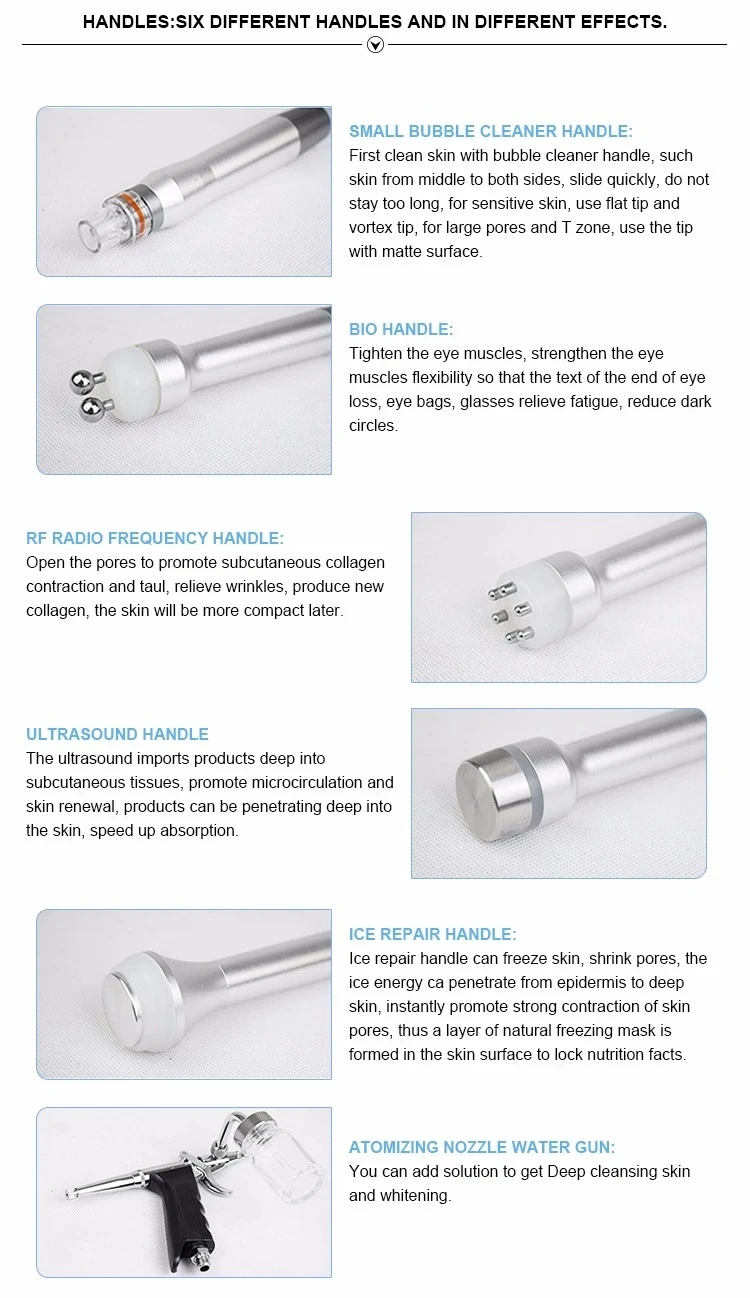 HANDLES:SIX DIFFERENT HANDLES AND IN DIFFERENT EFFECTS.

SMALL BUBBLE CLEANER HANDLE:
First clean skin with bubble cleaner handle, such skin from middle to both sides, slide quickly, do not stay too long, for sensitive skin, use flat tip and vortex tip, for large pores and T zone, use the tip with matte surface.

BIO HANDLE:
Tighten the eye muscles, strengthen the eye muscles flexibility so that the text of the end of eye loss, eye bags, glasses relieve fatigue, reduce dark circles.

RF RADIO FREQUENCY HANDLE:
Open the pores to promote subcutaneous collagen contraction and taul, relieve wrinkles, produce new collagen, the skin will be more compact later.

ULTRASOUND HANDLE
The ultrasound imports products deep into subcutaneous tissues, promote microcirculation and skin renewal, products can be penetrating deep into the skin, speed up absorption.

ICE REPAIR HANDLE:
Ice repair handle can freeze skin, shrink pores, the ice energy ca penetrate from epidermis to deep skin, instantly promote strong contraction of skin pores, thus a layer of natural freezing mask is formed in the skin surface to lock nutrition facts.

ATOMIZING NOZZLE WATER GUN:
You can add solution to get Deep cleansing skin and whitening.