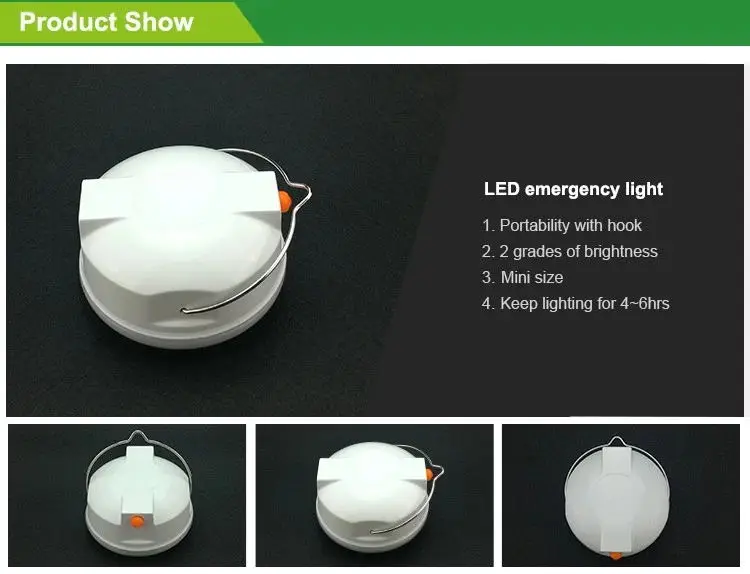 Product Show

LED emergency light

1. Portability with hook
2. 2 grades of brightness
3. Mini size
4. Keep lighting for 4~6hrs