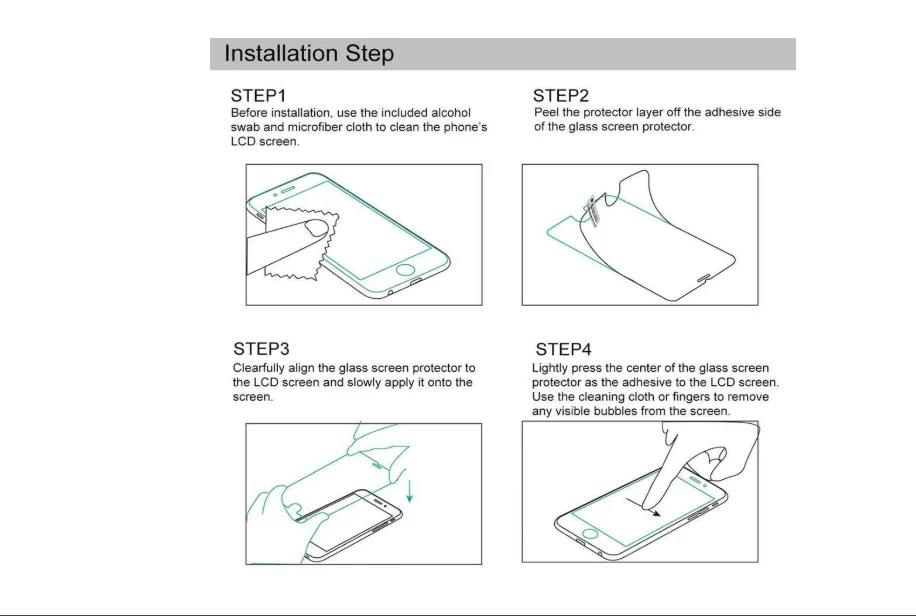 Installation Step

STEP1
Before installation, use the included alcohol swab and microfiber cloth to clean the phone's LCD screen.

STEP2
Peel the protector layer off the adhesive side of the glass screen protector.

STEP3
Clearfully align the glass screen protector to the LCD screen and slowly apply it onto the screen.

STEP4
Lightly press the center of the glass screen protector as the adhesive to the LCD screen. Use the cleaning cloth or fingers to remove any visible bubbles from the screen.