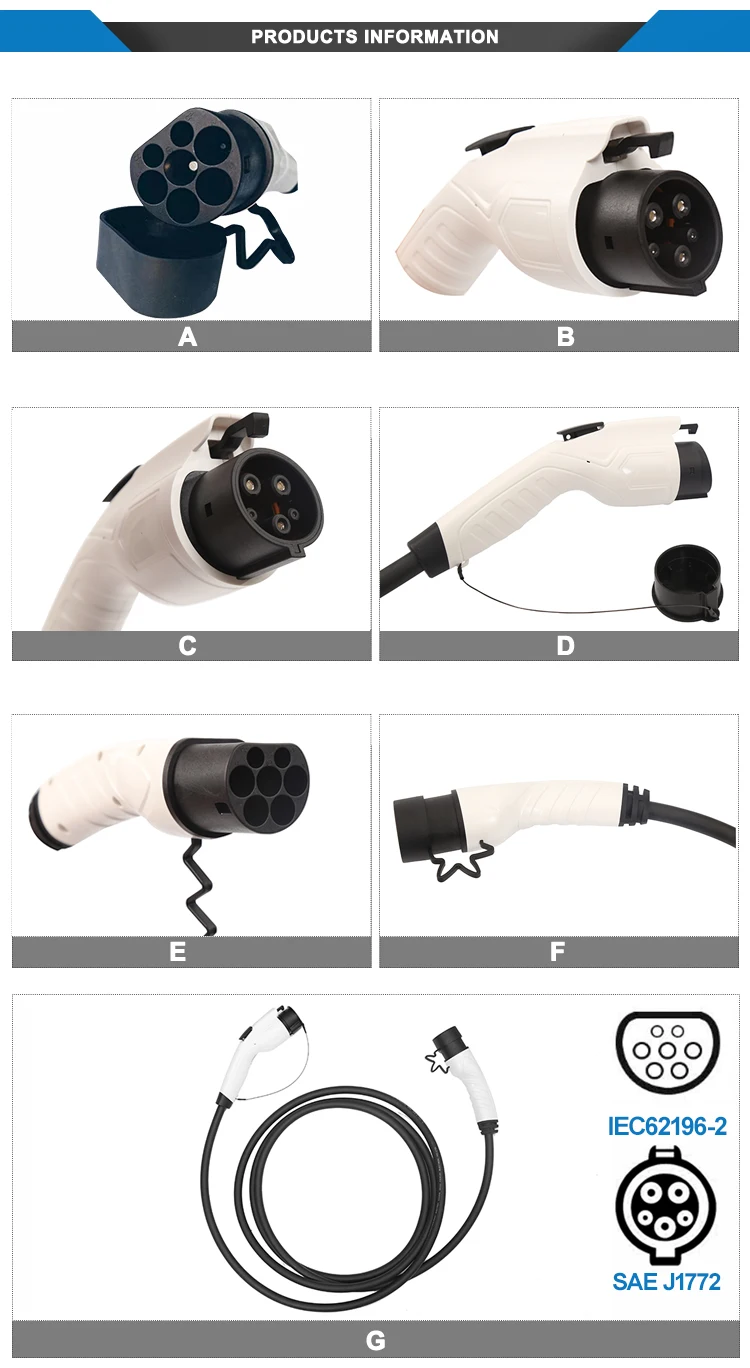 PRODUCTS INFORMATION

A

B

C

D

E

F

IEC62196-2

SAE J1772

G