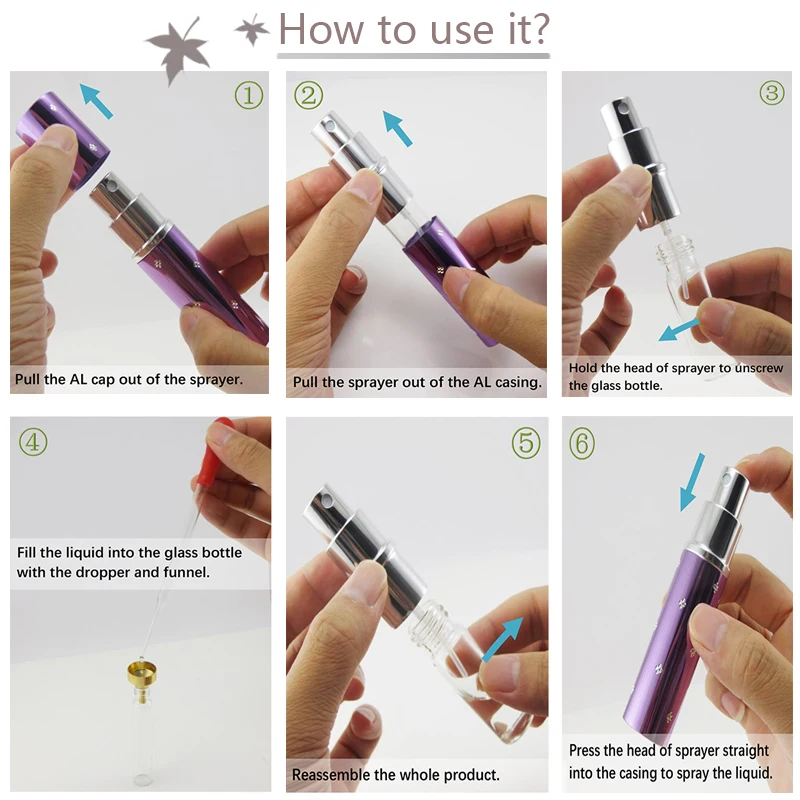 How to use it?

①
Pull the AL cap out of the sprayer.

②
Pull the sprayer out of the AL casing.

③
Hold the head of sprayer to unscrew the glass bottle.

④
Fill the liquid into the glass bottle with the dropper and funnel.

⑤
Reassemble the whole product.

⑥
Press the head of sprayer straight into the casing to spray the liquid.