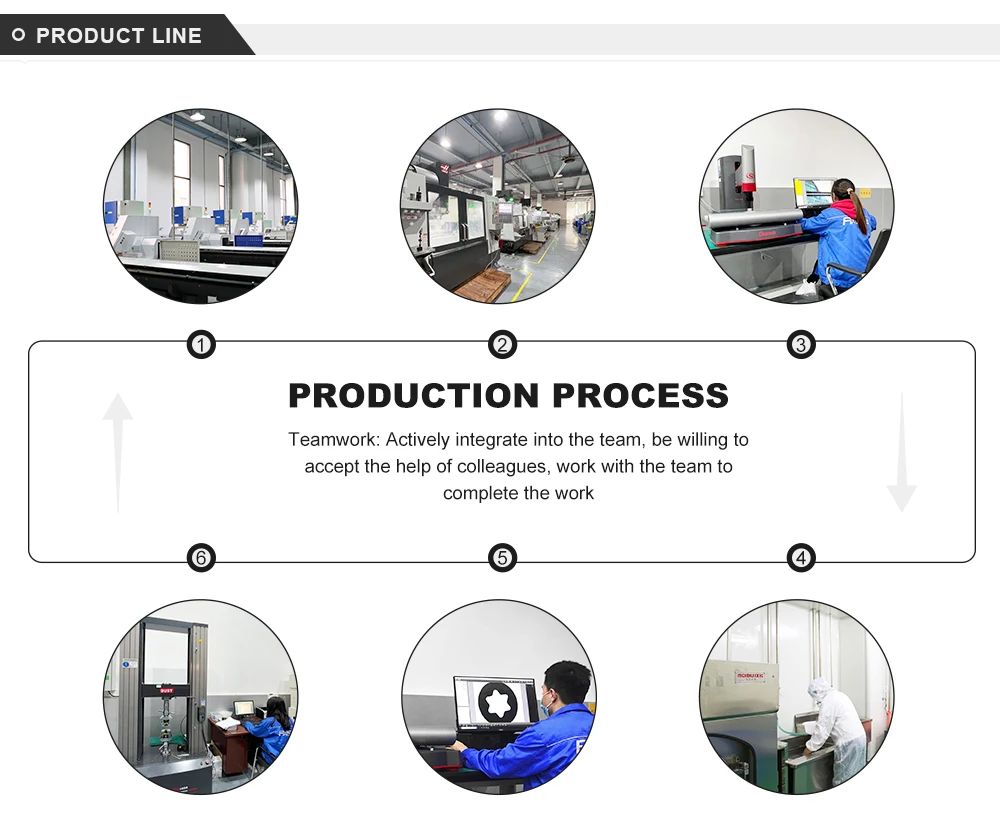 PRODUCT LINE

1

2

3

PRODUCTION PROCESS

Teamwork: Actively integrate into the team, be willing to accept the help of colleagues, work with the team to complete the work

6

5

4