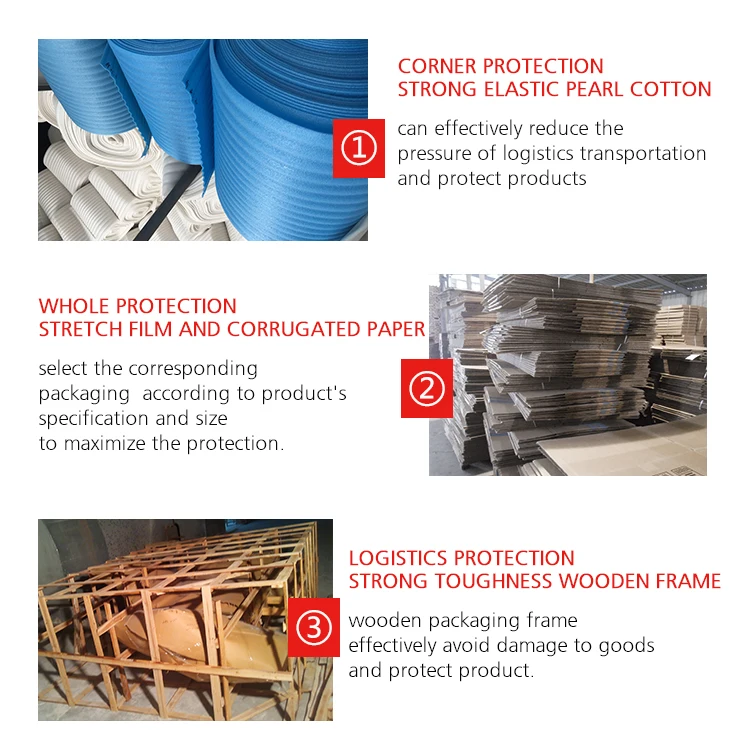 ①

CORNER PROTECTION
STRONG ELASTIC PEARL COTTON

can effectively reduce the pressure of logistics transportation and protect products

WHOLE PROTECTION
STRETCH FILM AND CORRUGATED PAPER

select the corresponding packaging according to product's specification and size to maximize the protection.

②

③

LOGISTICS PROTECTION
STRONG TOUGHNESS WOODEN FRAME

wooden packaging frame effectively avoid damage to goods and protect product.