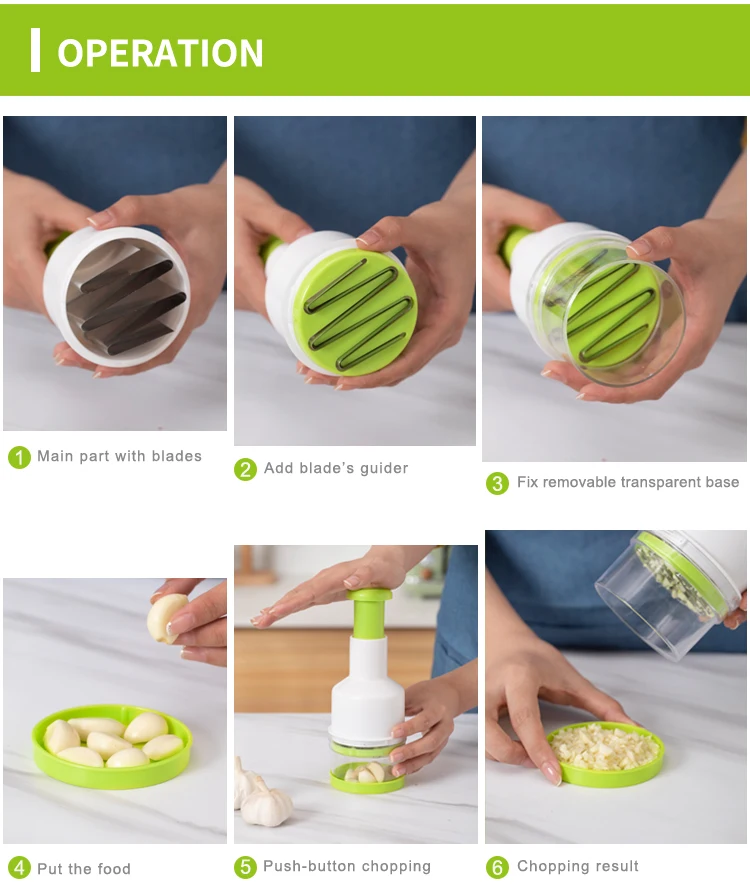 OPERATION

1 Main part with blades

2 Add blade's guider

3 Fix removable transparent base

4 Put the food

5 Push-button chopping

6 Chopping result