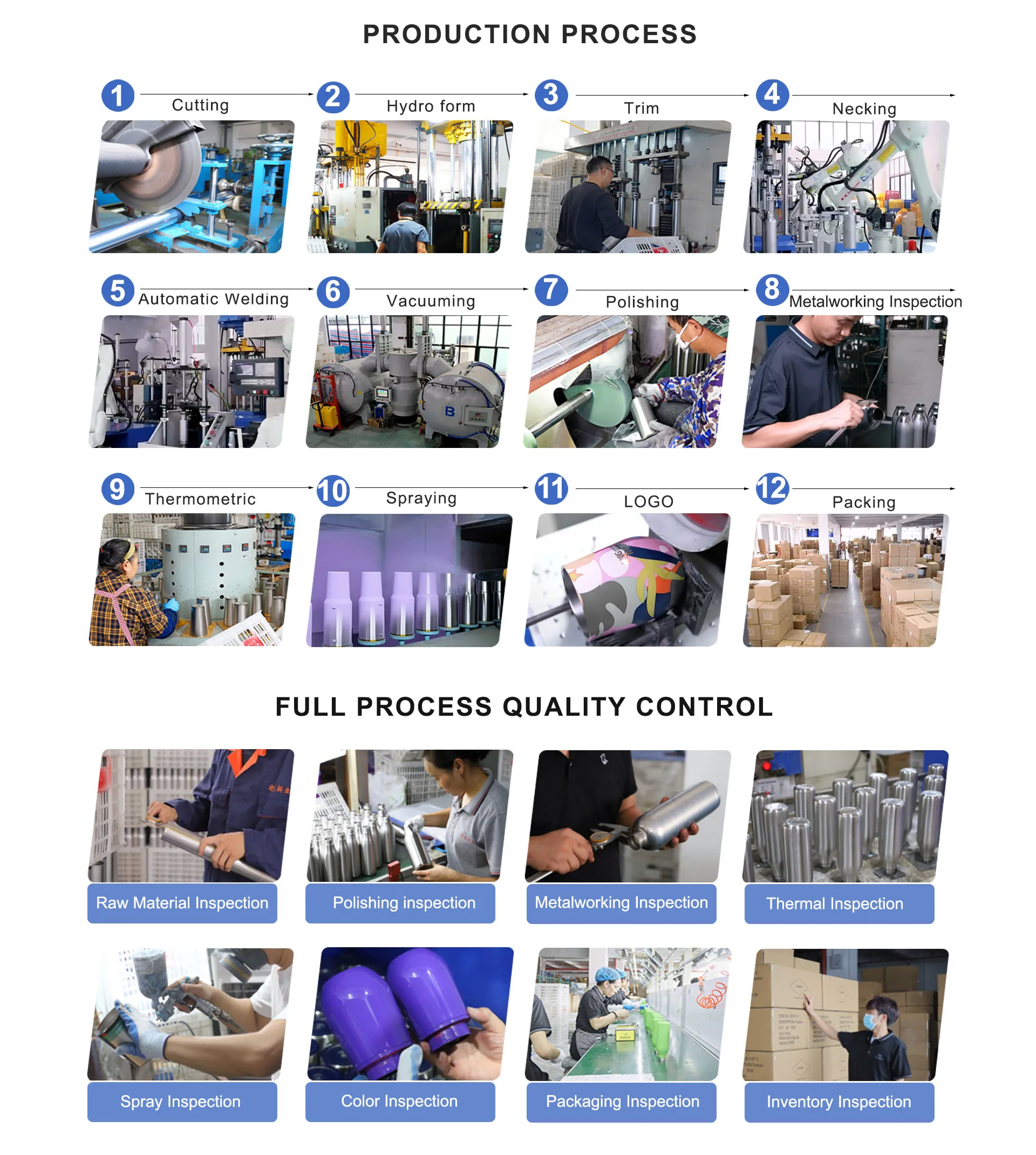 PRODUCTION PROCESS

1 Cutting

2 Hydro form

3 Trim

4 Necking

5 Automatic Welding

6 Vacuuming

7 Polishing

8 Metalworking Inspection

9 Thermometric

10 Spraying

11 LOGO

12 Packing

FULL PROCESS QUALITY CONTROL

Raw Material Inspection

Polishing inspection

Metalworking Inspection

Thermal Inspection

Spray Inspection

Color Inspection

Packaging Inspection

Inventory Inspection