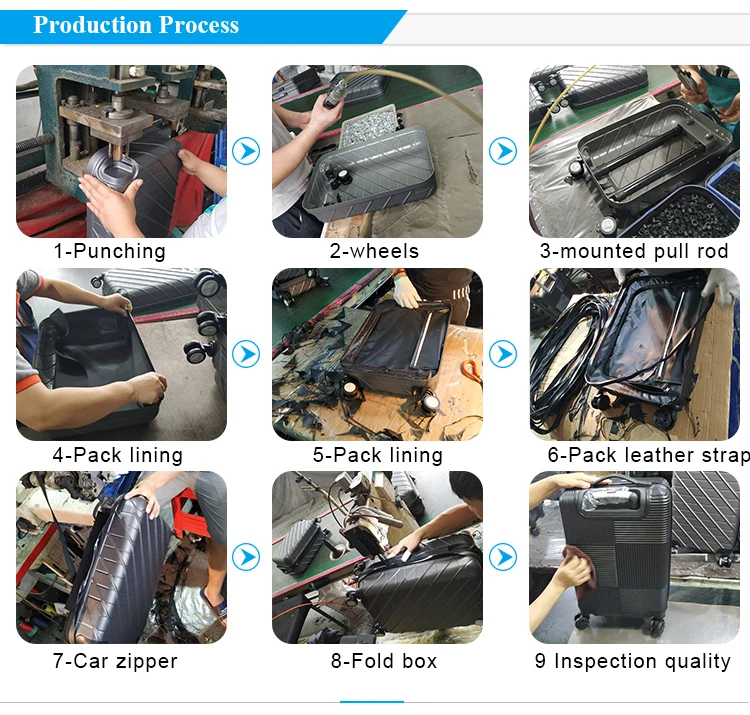 Production Process

1-Punching

2-wheels

3-mounted pull rod

4-Pack lining

5-Pack lining

6-Pack leather strap

7-Car zipper

8-Fold box

9 Inspection quality