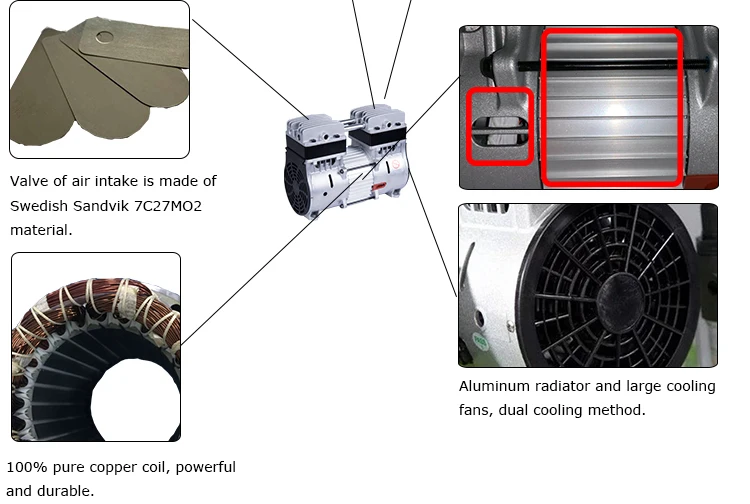 Valve of air intake is made of Swedish Sandvik 7C27MO2 material.

100% pure copper coil, powerful and durable.

Aluminum radiator and large cooling fans, dual cooling method.