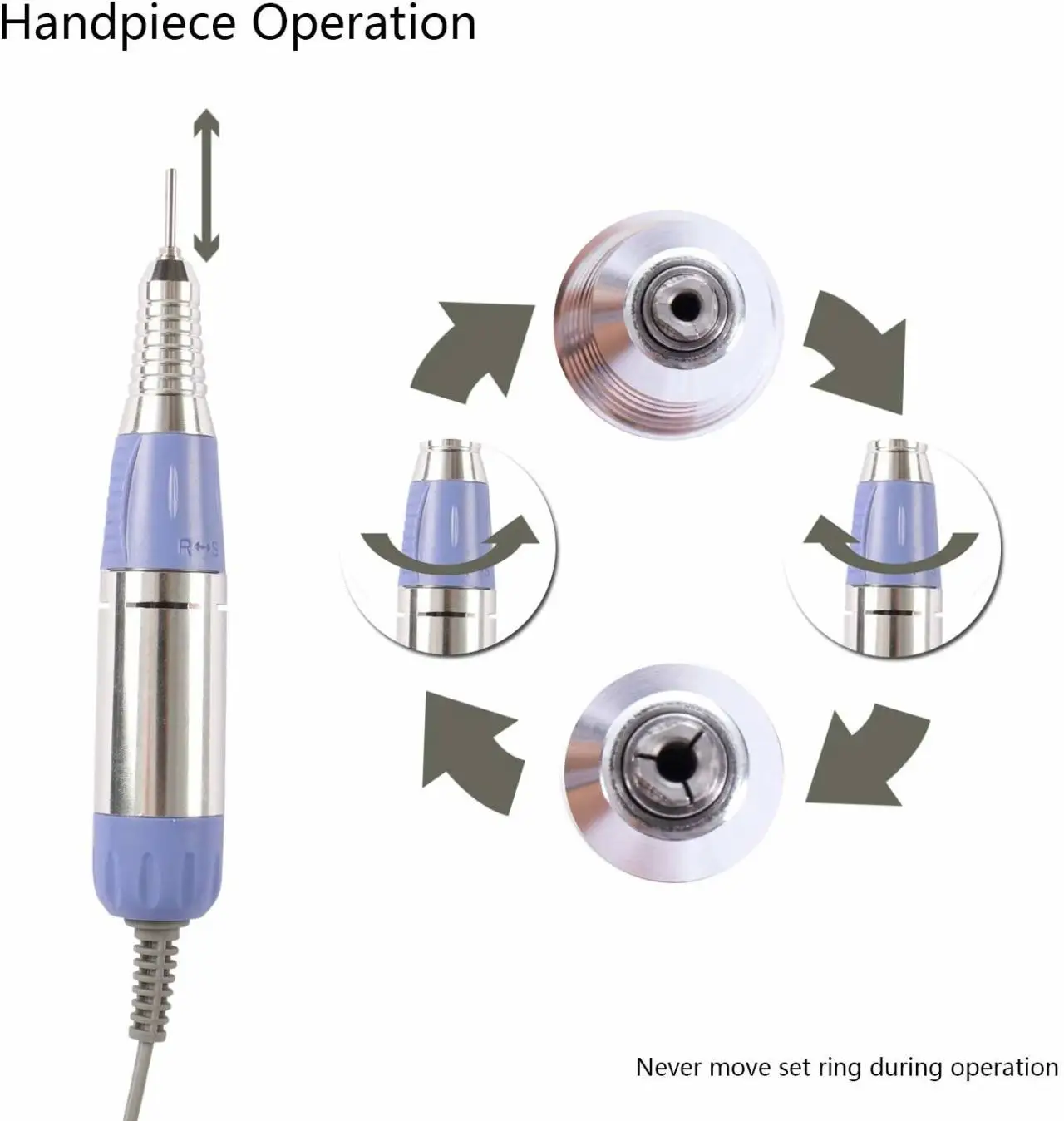 Handpiece Operation

R↔S

Never move set ring during operation