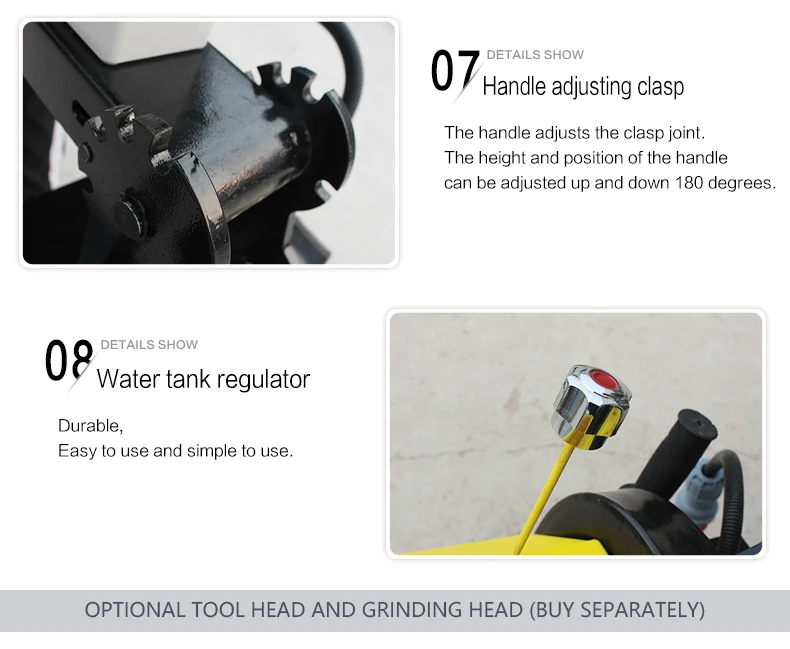 07 DETAILS SHOW
Handle adjusting clasp

The handle adjusts the clasp joint.
The height and position of the handle can be adjusted up and down 180 degrees.

08 DETAILS SHOW
Water tank regulator

Durable,
Easy to use and simple to use.

OPTIONAL TOOL HEAD AND GRINDING HEAD (BUY SEPARATELY)