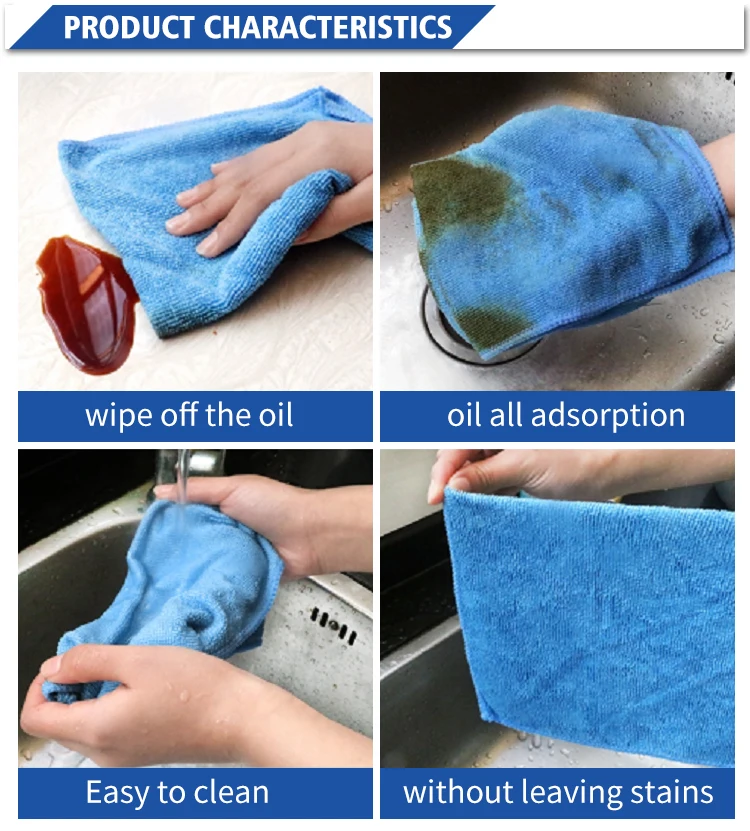 PRODUCT CHARACTERISTICS

wipe off the oil

oil all adsorption

Easy to clean

without leaving stains