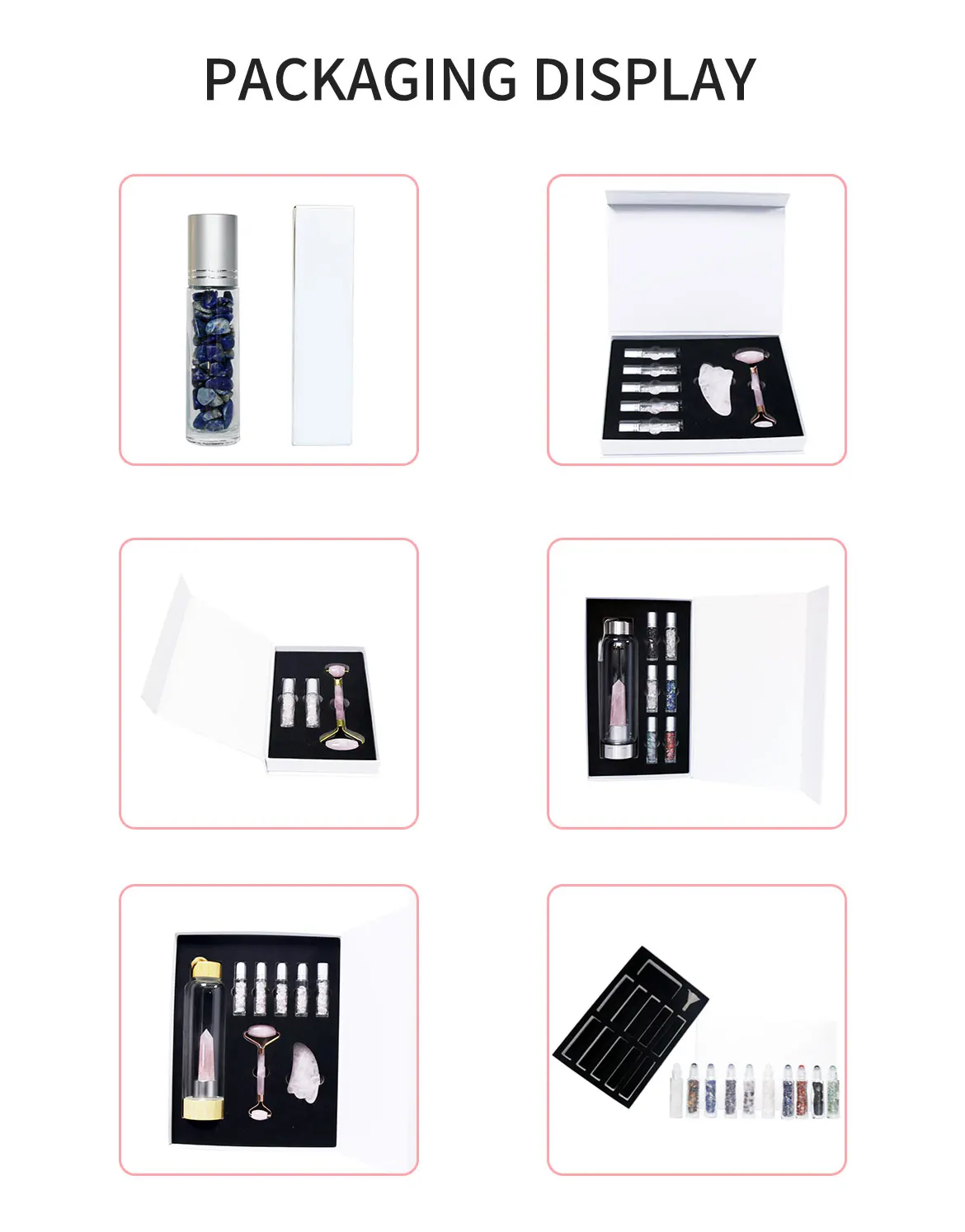 PACKAGING DISPLAY