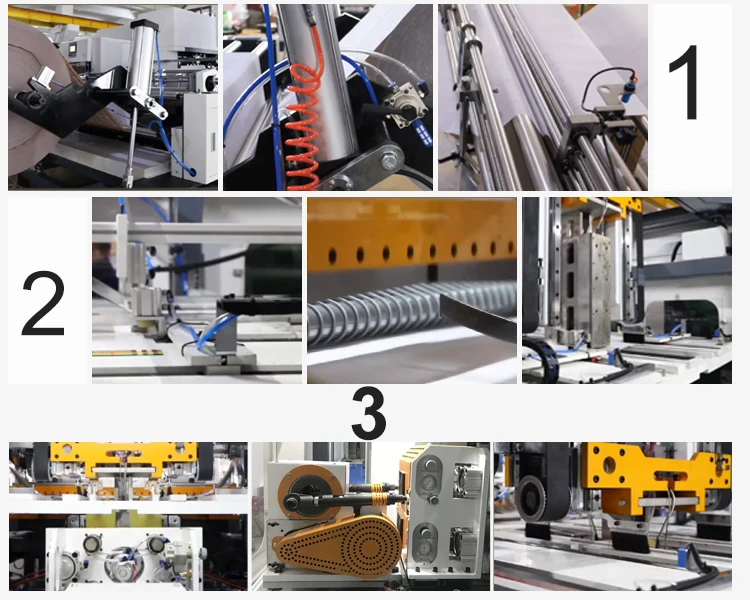 1

2

3