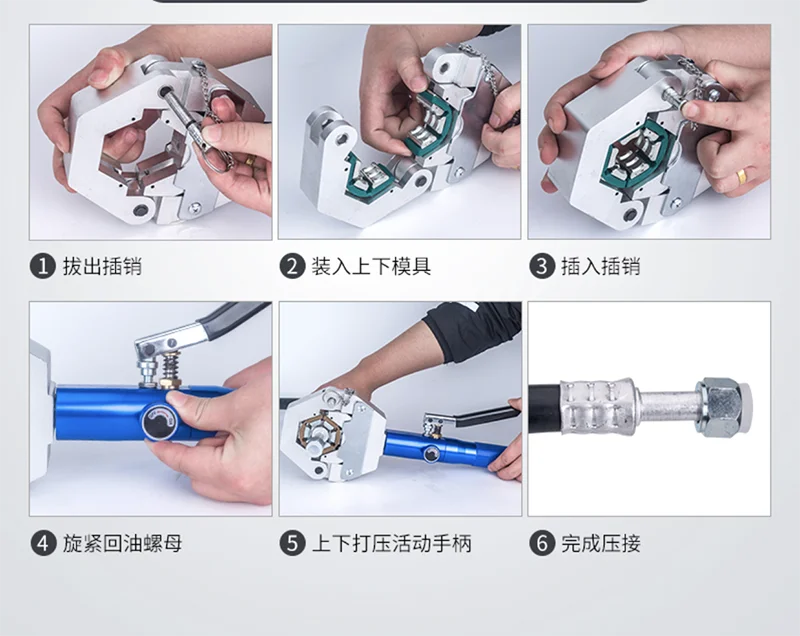 1 拔出插销

2 装入上下模具

3 插入插销

4 旋紧回油螺母

5 上下打压活动手柄

6 完成压接