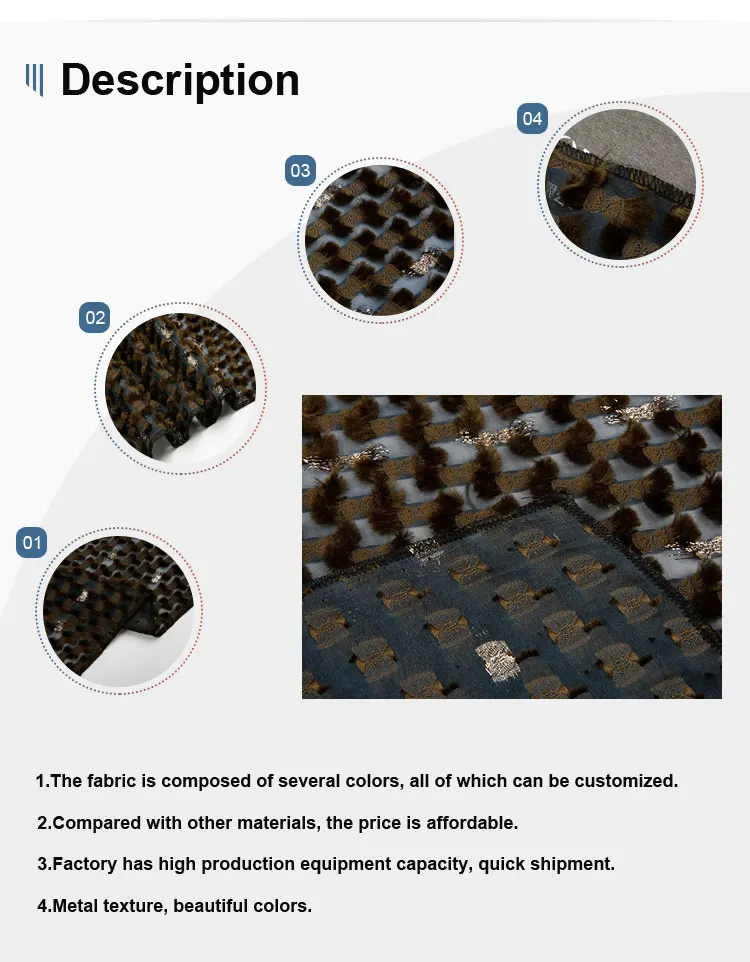 Description

04

03

02

01

1.The fabric is composed of several colors, all of which can be customized.

2.Compared with other materials, the price is affordable.

3.Factory has high production equipment capacity, quick shipment.

4.Metal texture, beautiful colors.