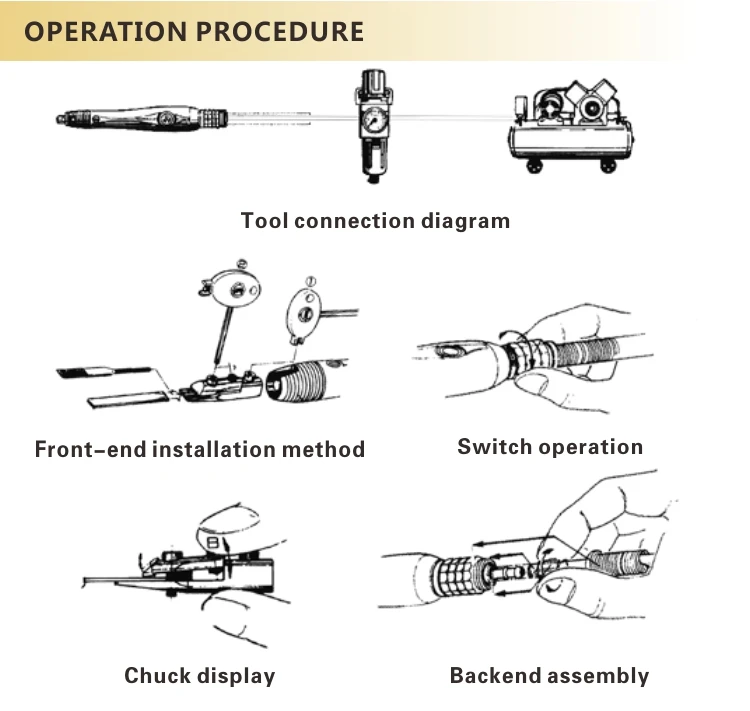 OPERATION PROCEDURE

Tool connection diagram

②

①

Front-end installation method

Switch operation

B

Chuck display

Backend assembly