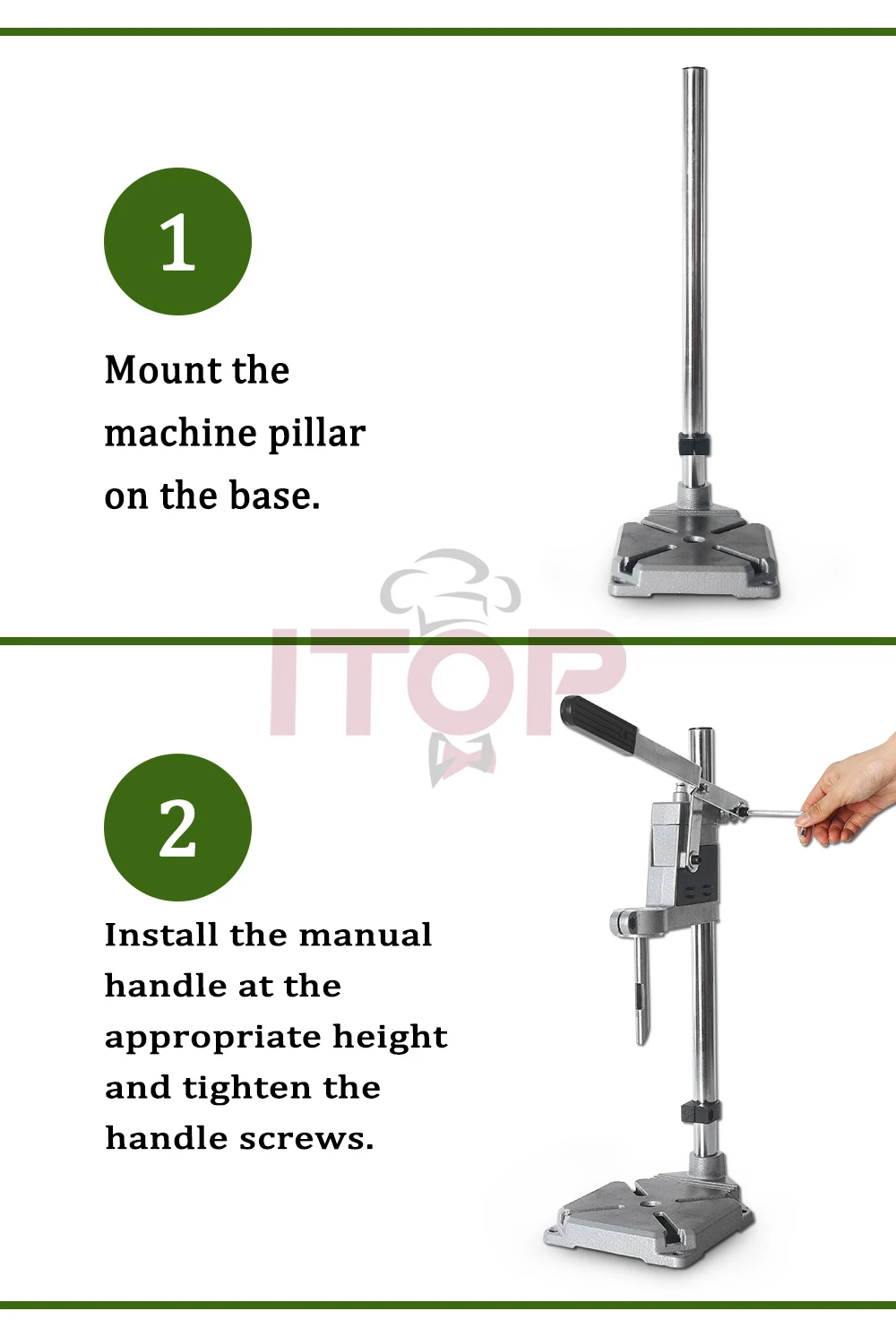 1

Mount the machine pillar on the base.

ITOP

2

Install the manual handle at the appropriate height and tighten the handle screws.