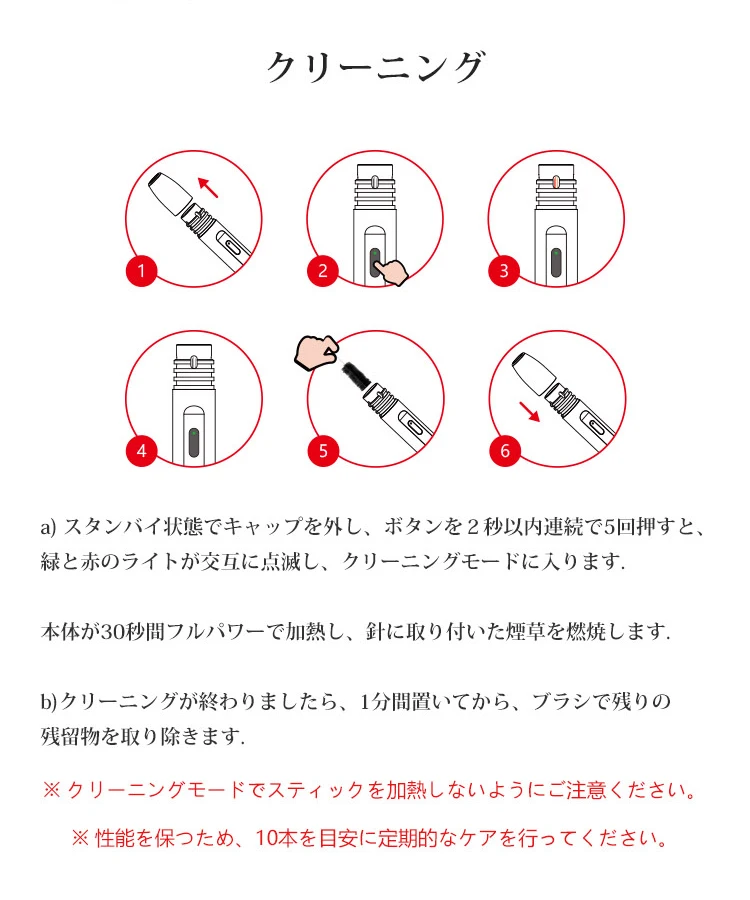 クリーニング

1

2

3

4

5

6

a) スタンバイ状態でキャップを外し、ボタンを２秒以内連続で5回押すと、緑と赤のライトが交互に点滅し、クリーニングモードに入ります.

本体が30秒間フルパワーで加熱し、針に取り付いた煙草を燃焼します.

b)クリーニングが終わりましたら、1分間置いてから、ブラシで残りの残留物を取り除きます.

※ クリーニングモードでスティックを加熱しないようにご注意ください。

※ 性能を保つため、10本を目安に定期的なケアを行ってください。