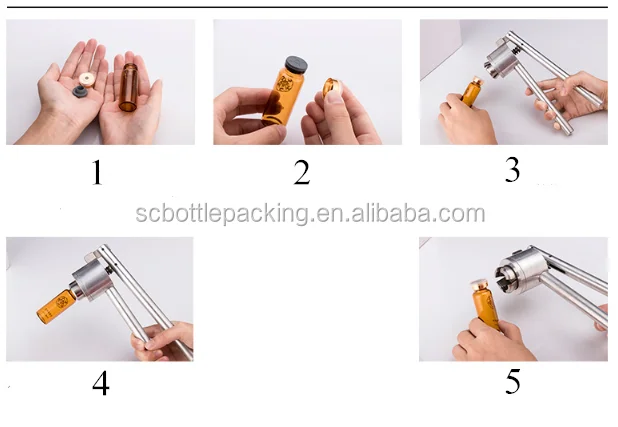 1

2

3

scbottlepacking.en.alibaba.com

4

5