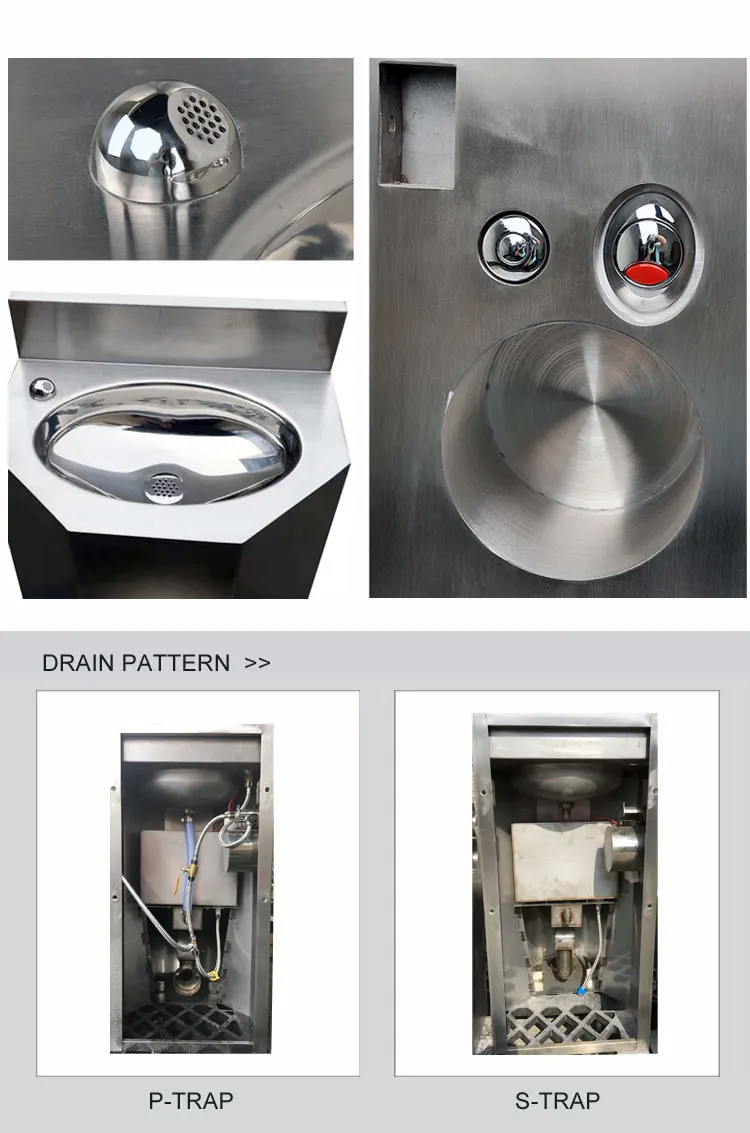 DRAIN PATTERN >>

P-TRAP

S-TRAP