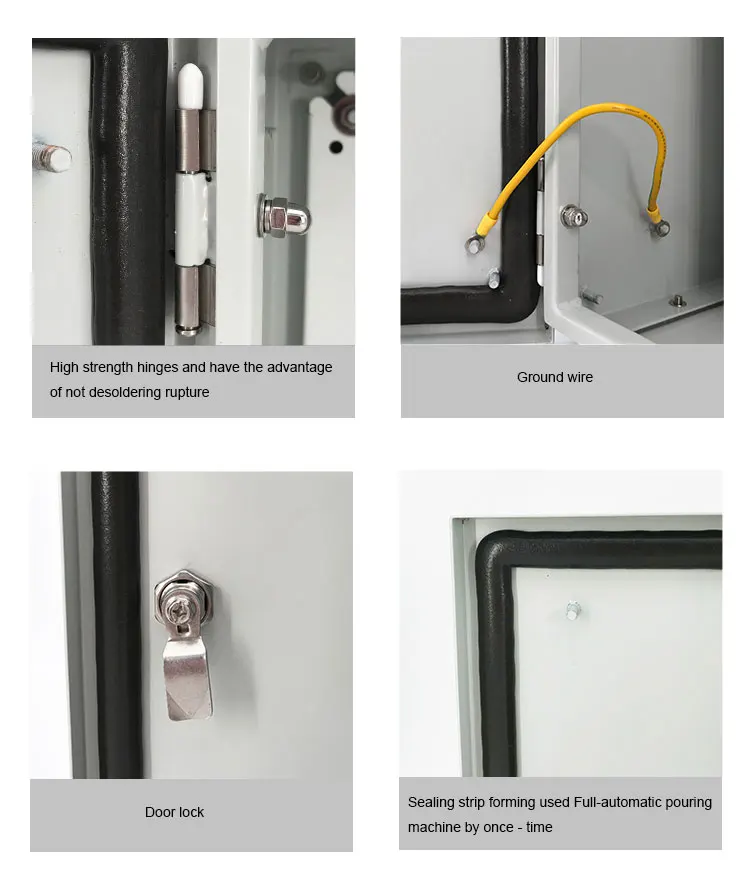 High strength hinges and have the advantage of not desoldering rupture

Ground wire

Door lock

Sealing strip forming used Full-automatic pouring machine by once - time