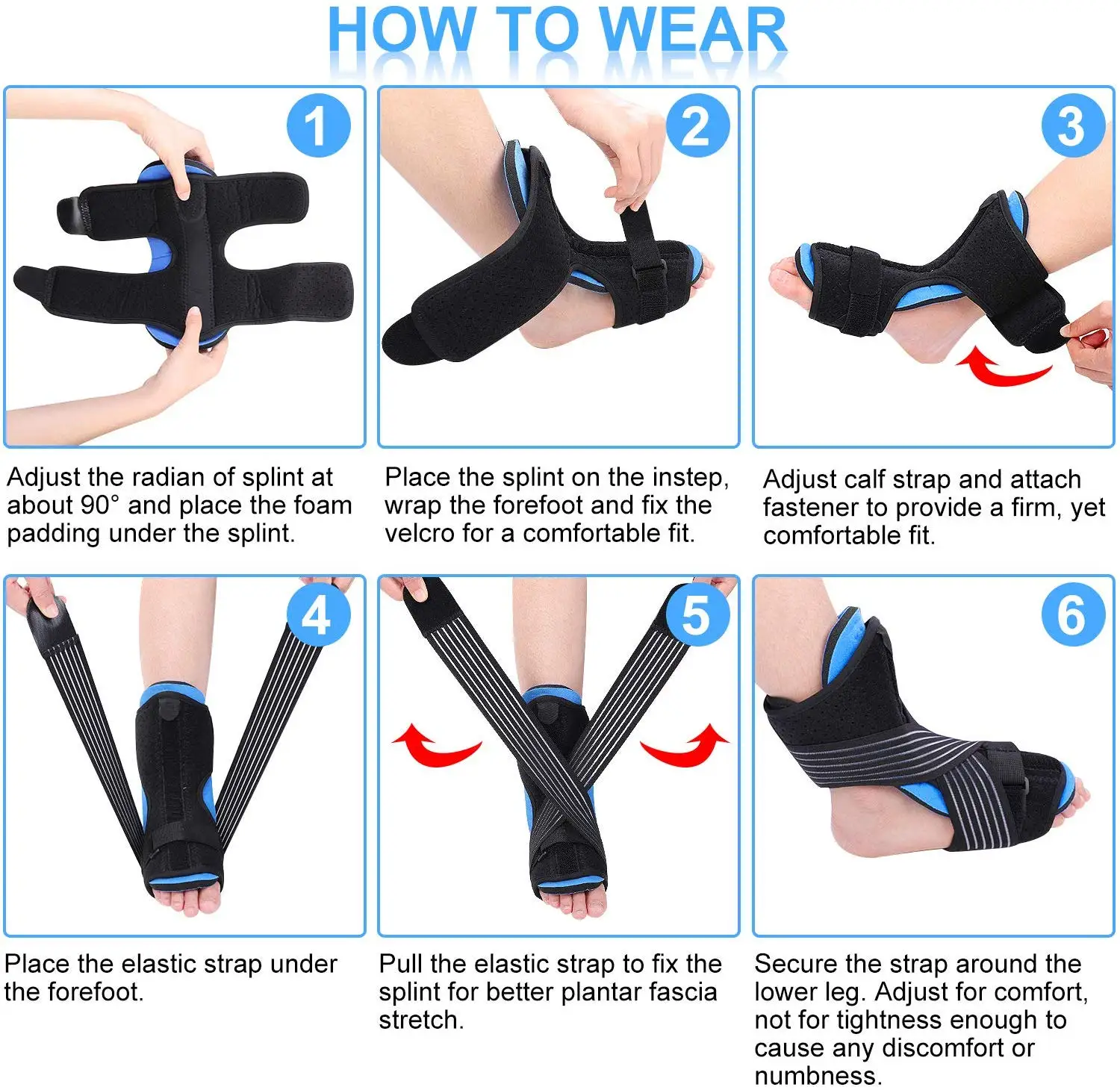 HOW TO WEAR

1

Adjust the radian of splint at about 90° and place the foam padding under the splint.

2

Place the splint on the instep, wrap the forefoot and fix the velcro for a comfortable fit.

3

Adjust calf strap and attach fastener to provide a firm, yet comfortable fit.

4

Place the elastic strap under the forefoot.

5

Pull the elastic strap to fix the splint for better plantar fascia stretch.

6

Secure the strap around the lower leg. Adjust for comfort, not for tightness enough to cause any discomfort or numbness.