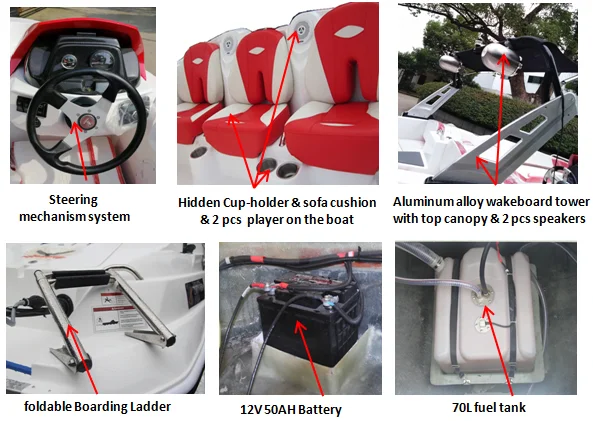 Steering mechanism system

Hidden Cup-holder & sofa cushion & 2 pcs player on the boat

Aluminum alloy wakeboard tower with top canopy & 2 pcs speakers

foldable Boarding Ladder

12V 50AH Battery

70L fuel tank