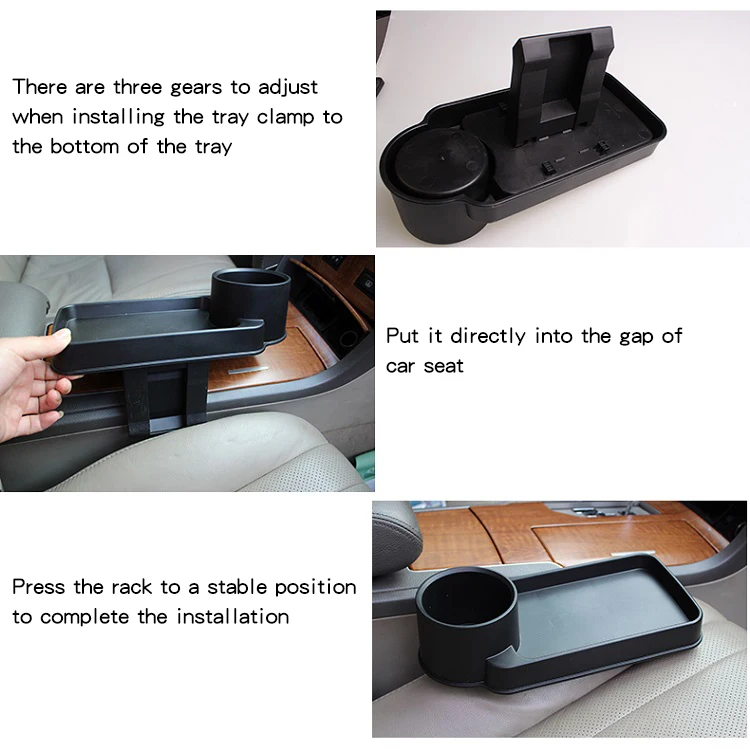 There are three gears to adjust when installing the tray clamp to the bottom of the tray

Put it directly into the gap of car seat

Press the rack to a stable position to complete the installation