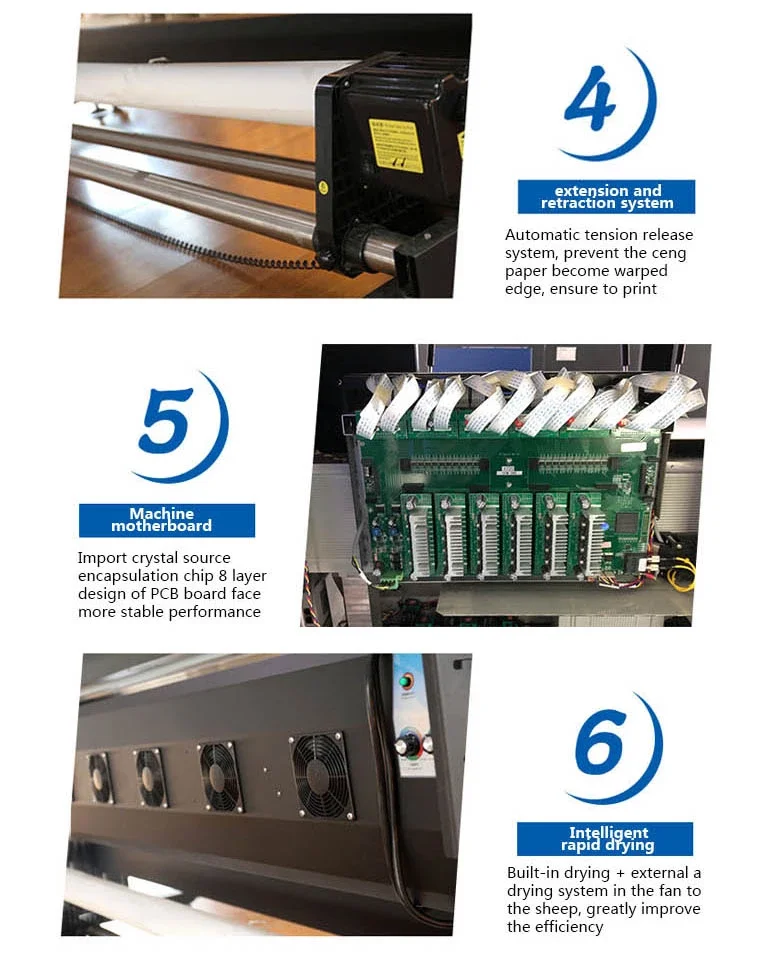 4

extension and retraction system

Automatic tension release system, prevent the ceng paper become warped edge, ensure to print

5

Machine motherboard

Import crystal source encapsulation chip 8 layer design of PCB board face more stable performance

6

Intelligent rapid drying

Built-in drying + external a drying system in the fan to the sheep, greatly improve the efficiency