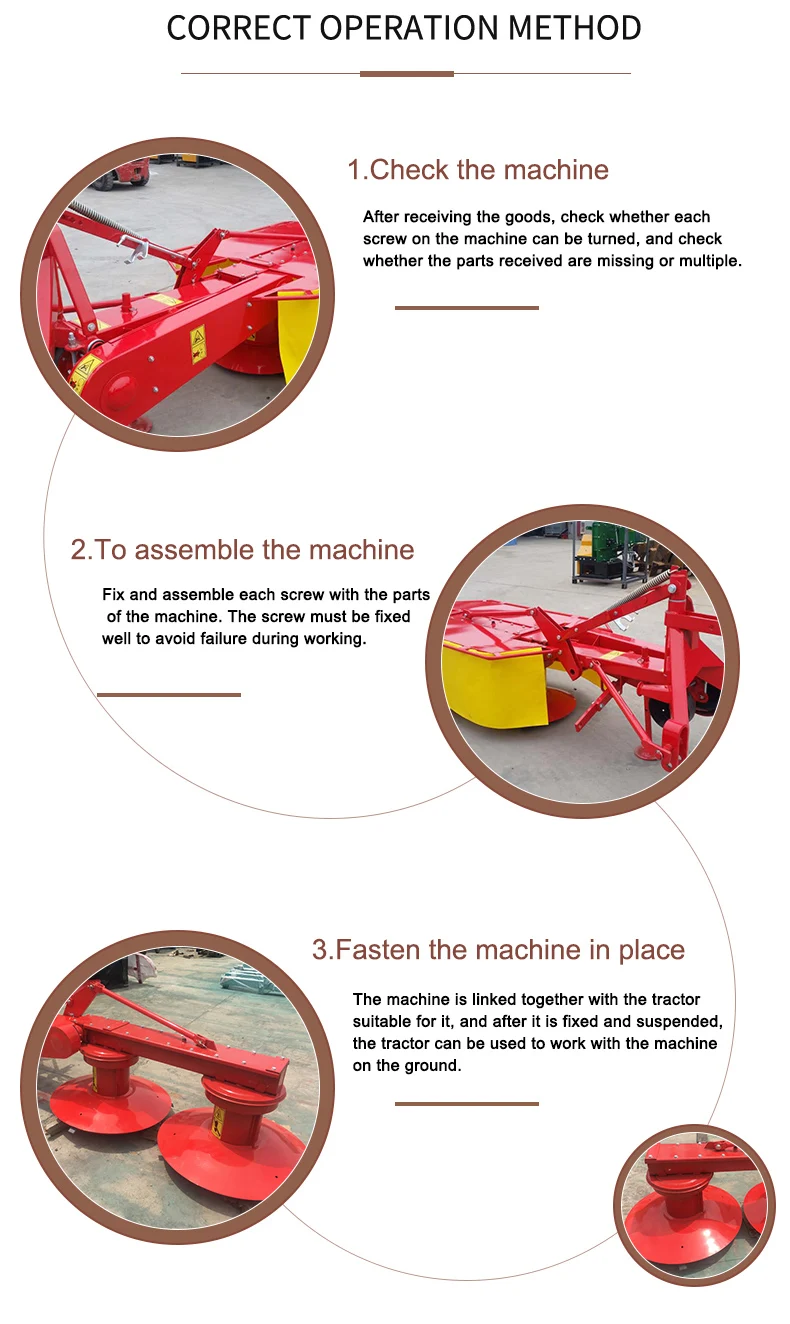 CORRECT OPERATION METHOD

1.Check the machine

After receiving the goods, check whether each screw on the machine can be turned, and check whether the parts received are missing or multiple.

2.To assemble the machine

Fix and assemble each screw with the parts of the machine. The screw must be fixed well to avoid failure during working.

3.Fasten the machine in place

The machine is linked together with the tractor suitable for it, and after it is fixed and suspended, the tractor can be used to work with the machine on the ground.