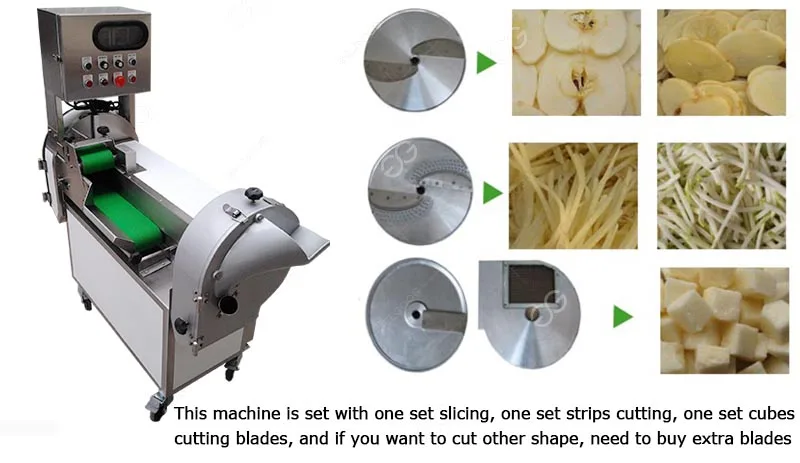 This machine is set with one set slicing, one set strips cutting, one set cubes cutting blades, and if you want to cut other shape, need to buy extra blades