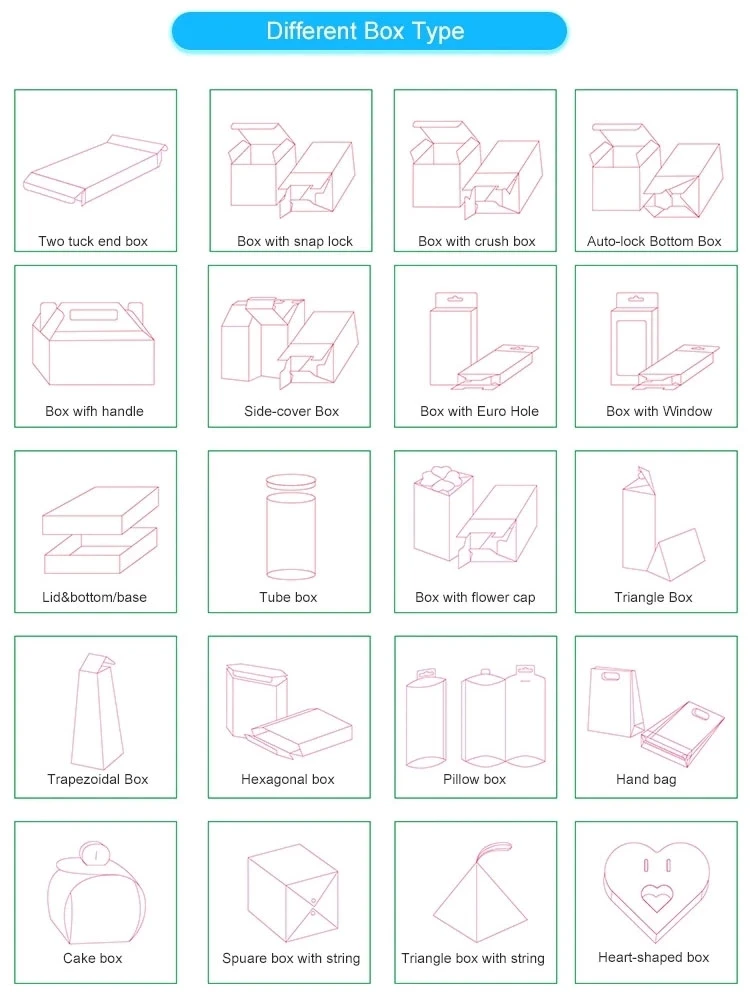 Different Box Type

Two tuck end box

Box with snap lock

Box with crush box

Auto-lock Bottom Box

Box wifh handle

Side-cover Box

Box with Euro Hole

Box with Window

Lid&bottom/base

Tube box

Box with flower cap

Triangle Box

Trapezoidal Box

Hexagonal box

Pillow box

Hand bag

Cake box

Spuare box with string

Triangle box with string

Heart-shaped box