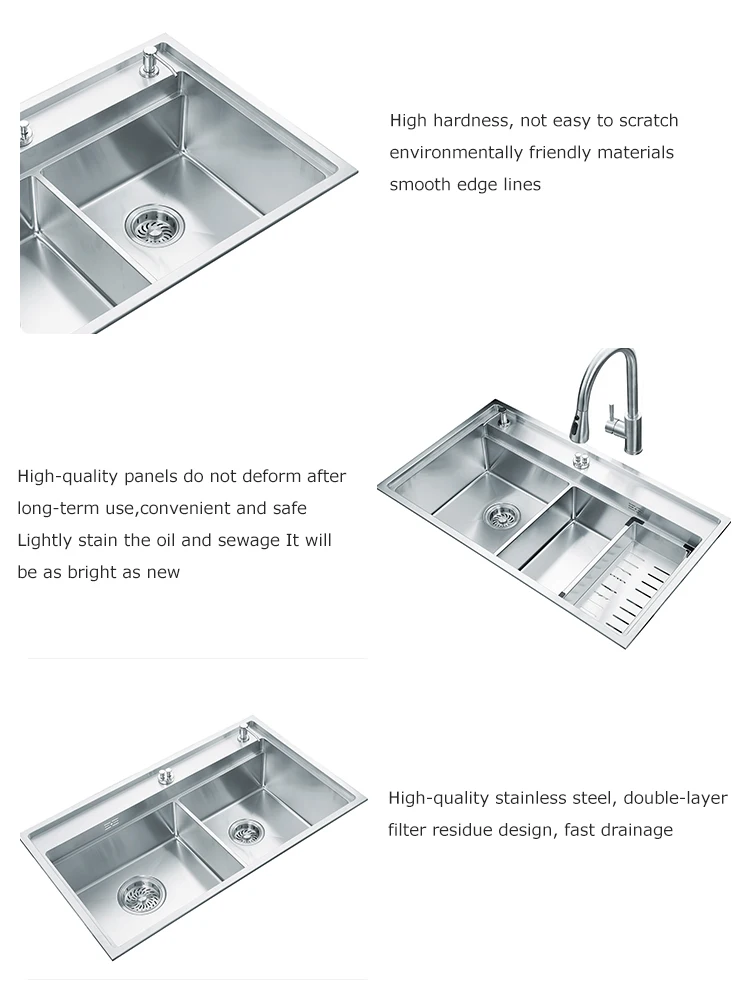 High hardness, not easy to scratch
environmentally friendly materials
smooth edge lines

High-quality panels do not deform after long-term use,convenient and safe
Lightly stain the oil and sewage It will be as bright as new

High-quality stainless steel, double-layer filter residue design, fast drainage