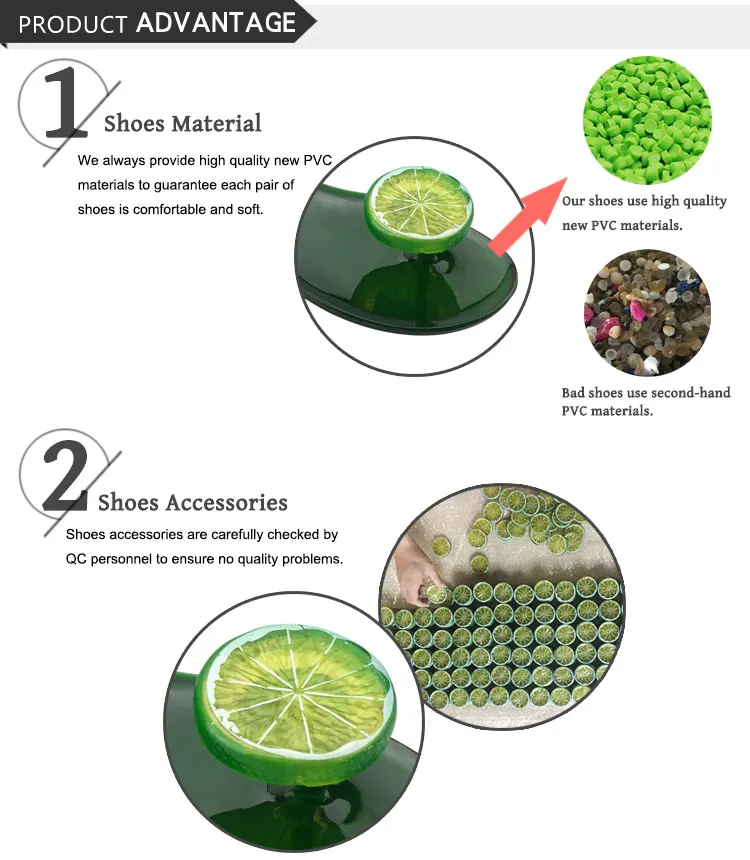 PRODUCT ADVANTAGE

1 Shoes Material

We always provide high quality new PVC materials to guarantee each pair of shoes is comfortable and soft.

Our shoes use high quality new PVC materials.

Bad shoes use second-hand PVC materials.

2 Shoes Accessories

Shoes accessories are carefully checked by QC personnel to ensure no quality problems.