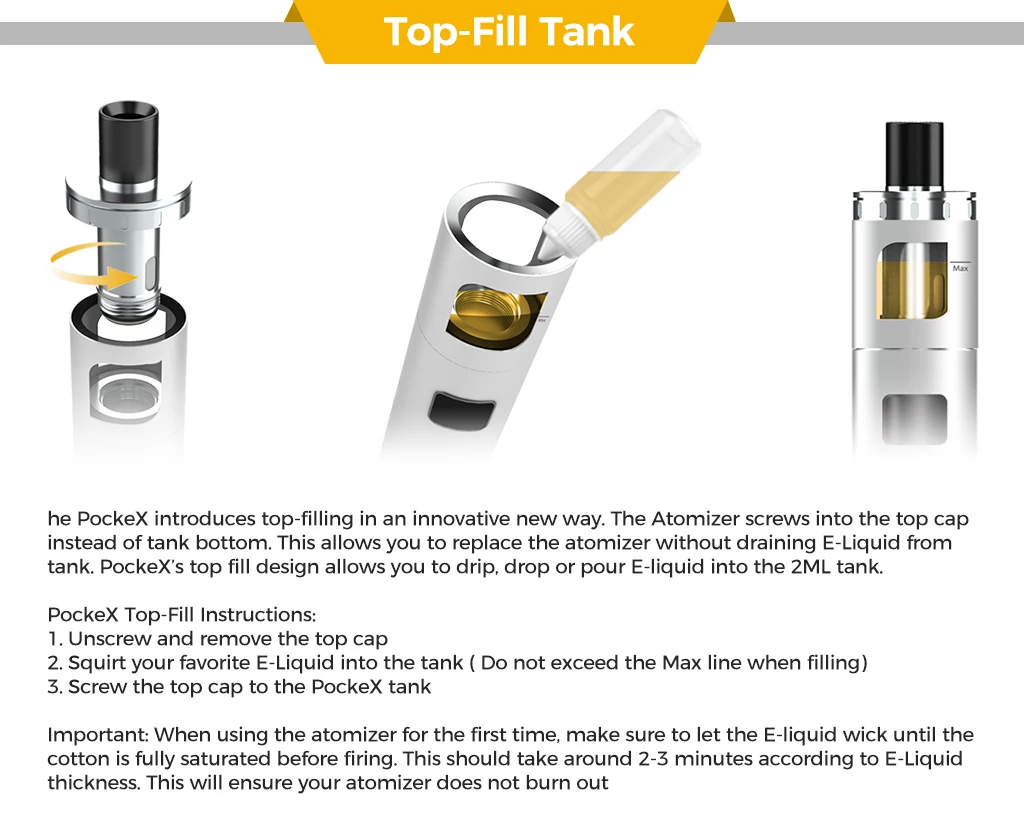 Top-Fill Tank

Max

he PockeX introduces top-filling in an innovative new way. The Atomizer screws into the top cap instead of tank bottom. This allows you to replace the atomizer without draining E-Liquid from tank. PockeX's top fill design allows you to drip, drop or pour E-liquid into the 2ML tank.

PockeX Top-Fill Instructions:
1. Unscrew and remove the top cap
2. Squirt your favorite E-Liquid into the tank ( Do not exceed the Max line when filling)
3. Screw the top cap to the PockeX tank

Important: When using the atomizer for the first time, make sure to let the E-liquid wick until the cotton is fully saturated before firing. This should take around 2-3 minutes according to E-Liquid thickness. This will ensure your atomizer does not burn out