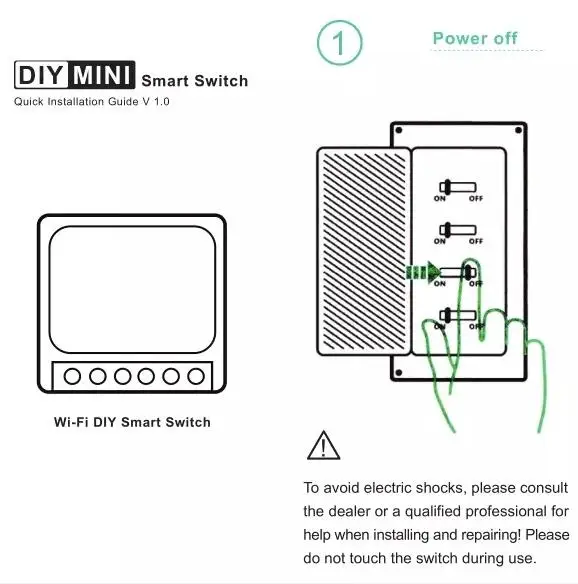 DIY MINI Smart Switch
Quick Installation Guide V 1.0

Wi-Fi DIY Smart Switch

1 Power off

ON OFF
ON OFF
ON OFF
ON OFF

To avoid electric shocks, please consult the dealer or a qualified professional for help when installing and repairing! Please do not touch the switch during use.