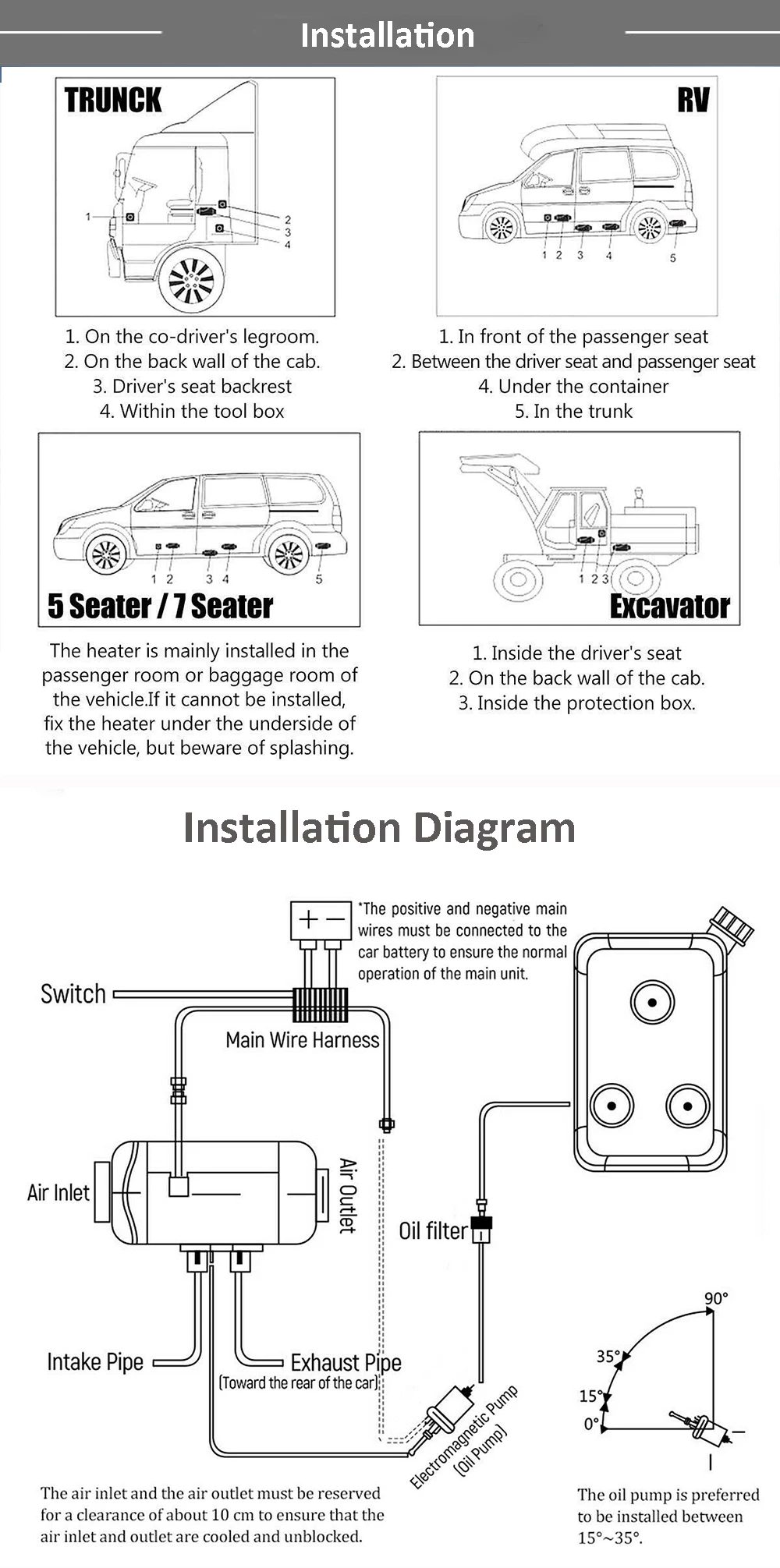 Installation

TRUNCK

1
2
3
4

1. On the co-driver's legroom.
2. On the back wall of the cab.
3. Driver's seat backrest
4. Within the tool box

RV

1 2 3 4 5

1. In front of the passenger seat
2. Between the driver seat and passenger seat
4. Under the container
5. In the trunk

1 2 3 4 5

5 Seater / 7 Seater

The heater is mainly installed in the passenger room or baggage room of the vehicle.If it cannot be installed, fix the heater under the underside of the vehicle, but beware of splashing.

1 2 3

Excavator

1. Inside the driver's seat
2. On the back wall of the cab.
3. Inside the protection box.

Installation Diagram

+ −

*The positive and negative main wires must be connected to the car battery to ensure the normal operation of the main unit.

Switch

Main Wire Harness

Air Inlet

Air Outlet

Oil filter

Intake Pipe

Exhaust Pipe
(Toward the rear of the car)

Electromagnetic Pump
(Oil Pump)

90°
35°
15°
0°

The air inlet and the air outlet must be reserved for a clearance of about 10 cm to ensure that the air inlet and outlet are cooled and unblocked.

The oil pump is preferred to be installed between 15°~35°.