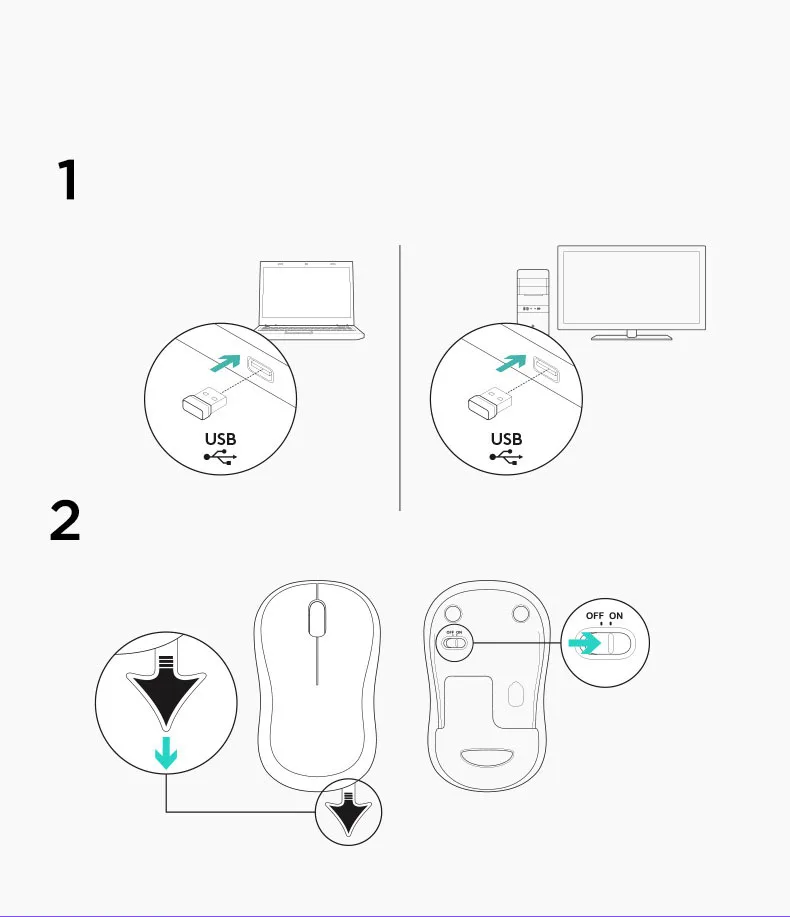 1

USB

USB

2

OFF ON

OFF ON