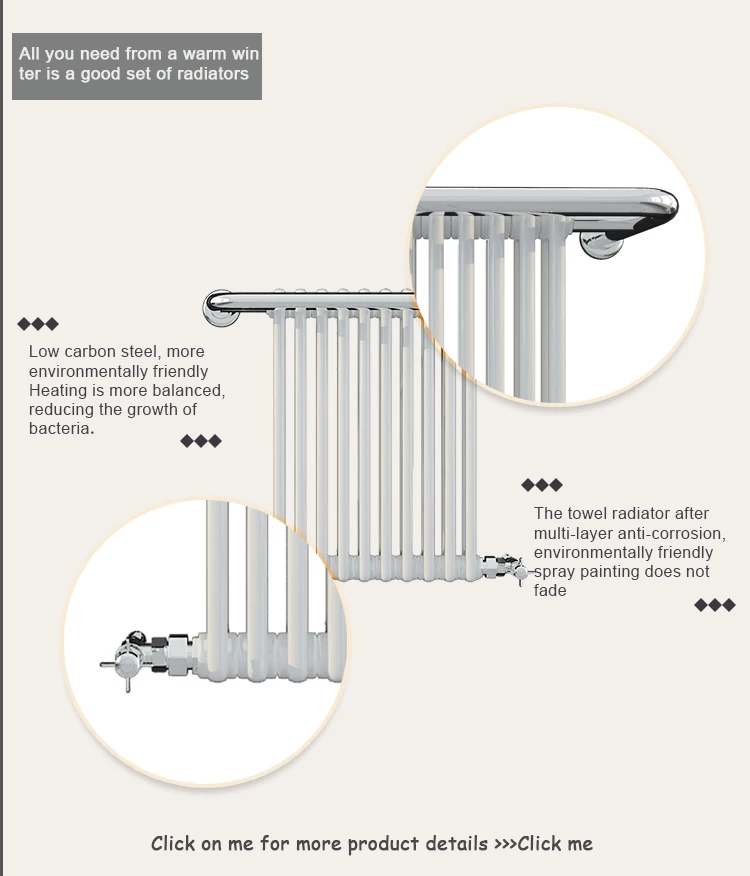 All you need from a warm win ter is a good set of radiators

◆◆◆

Low carbon steel, more environmentally friendly Heating is more balanced, reducing the growth of bacteria.

◆◆◆

◆◆◆

The towel radiator after multi-layer anti-corrosion, environmentally friendly spray painting does not fade

◆◆◆

Click on me for more product details >>>Click me