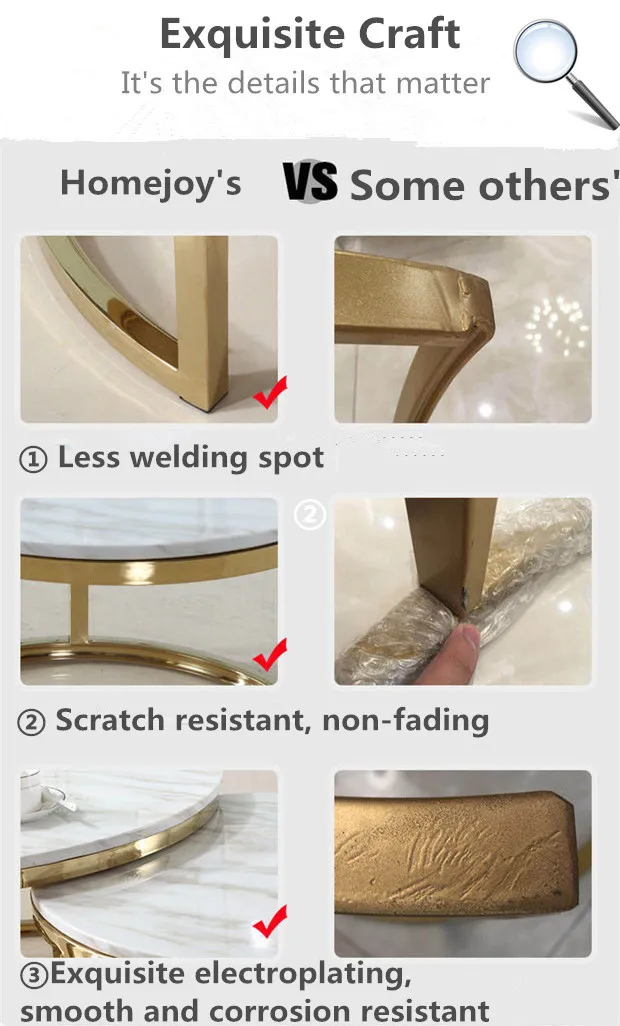 Exquisite Craft
It's the details that matter

Homejoy's VS Some others'

① Less welding spot

②

② Scratch resistant, non-fading

③Exquisite electroplating, smooth and corrosion resistant