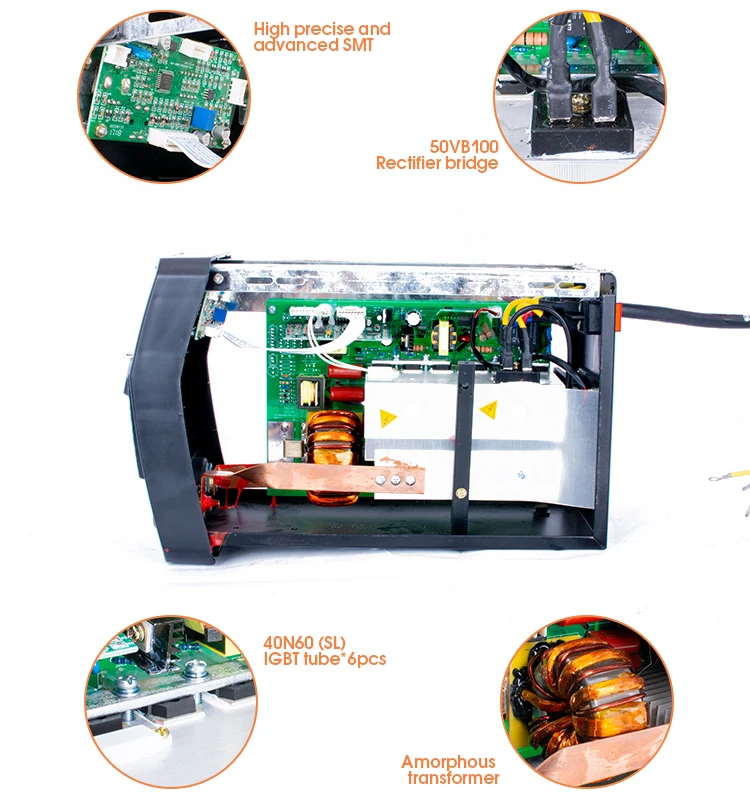 High precise and advanced SMT

50VB100
Rectifier bridge

40N60 (SL)
IGBT tube*6pcs

Amorphous transformer